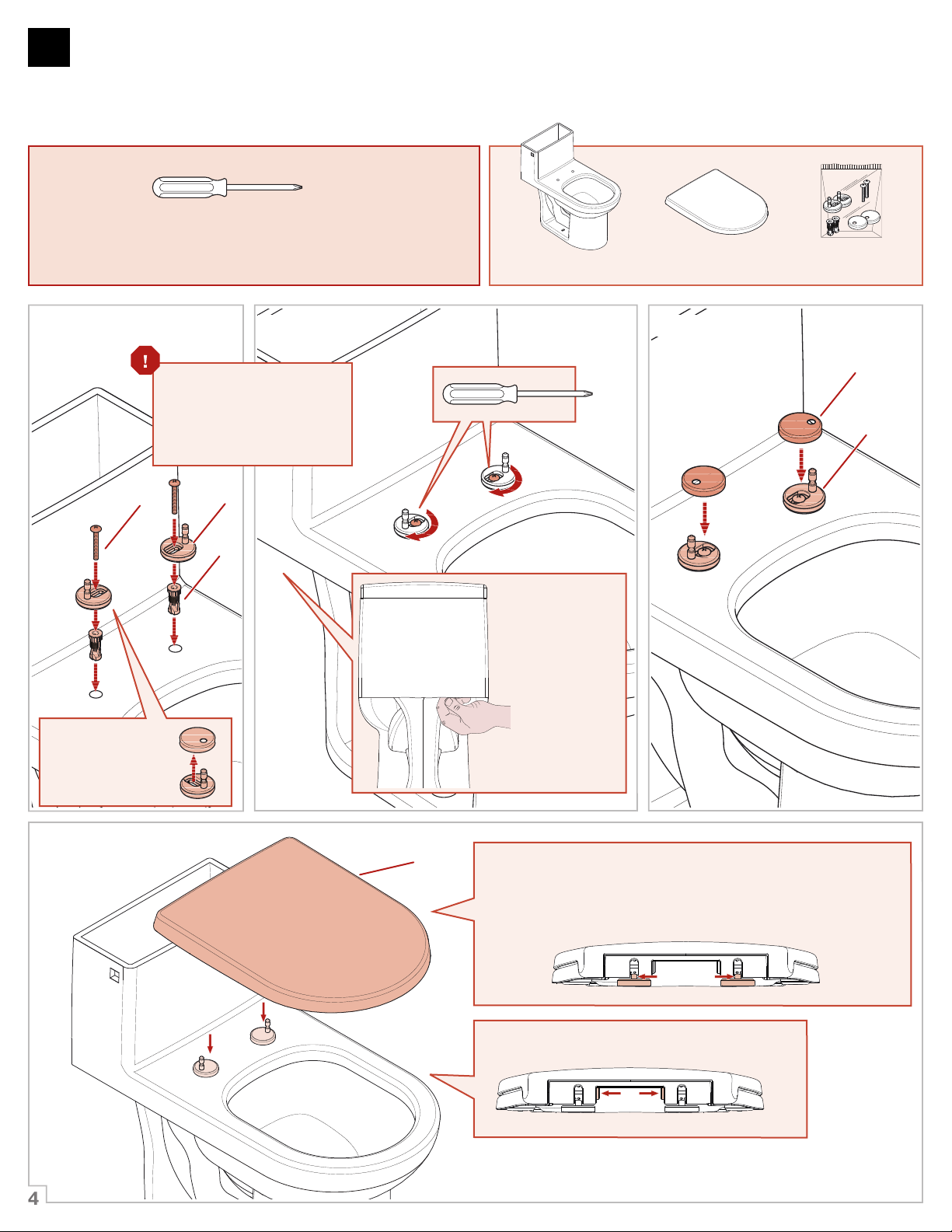 !

4