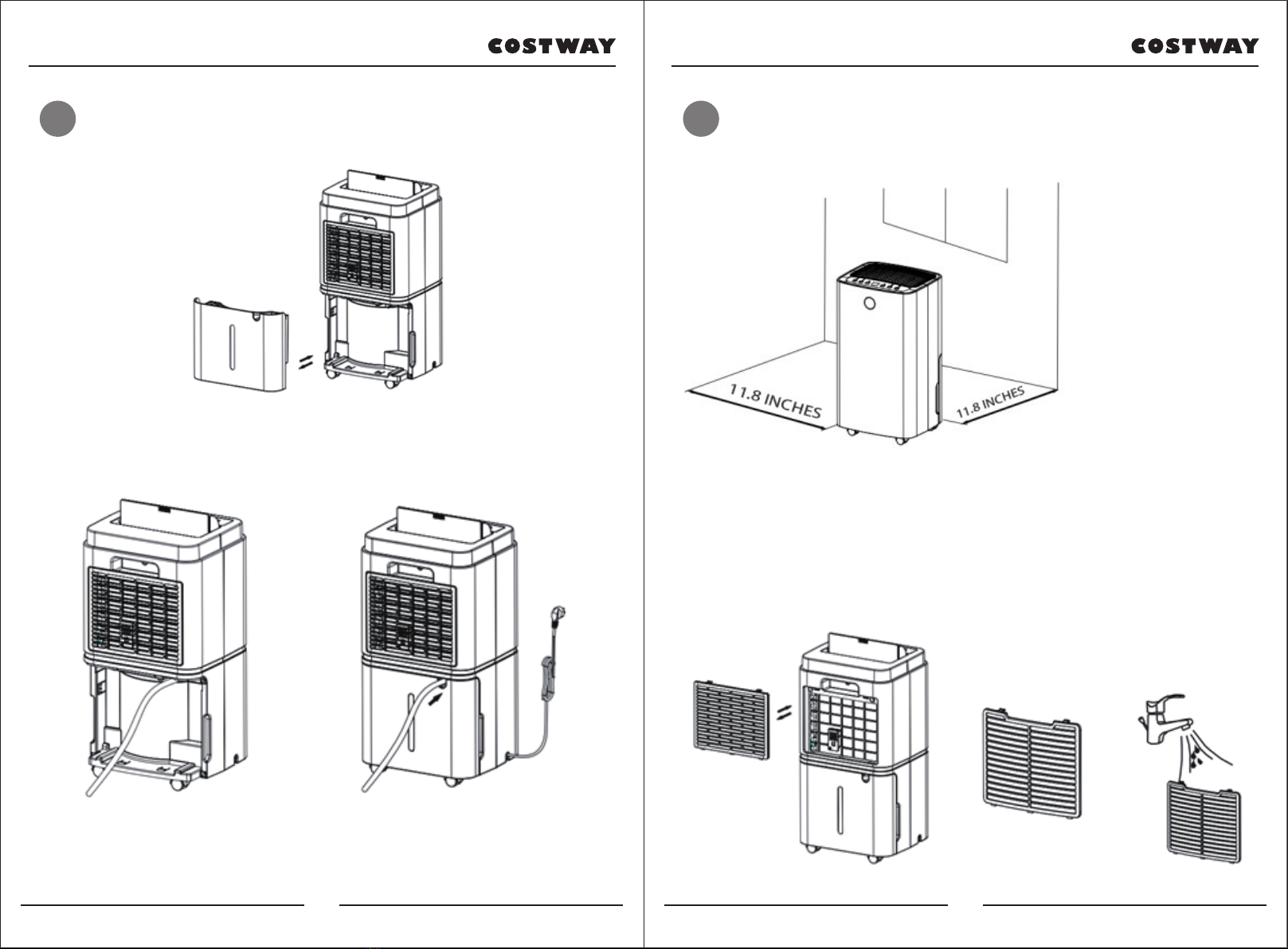 COSTWAY

COSTWAY

11.8 INCHES

11.8 INCHES