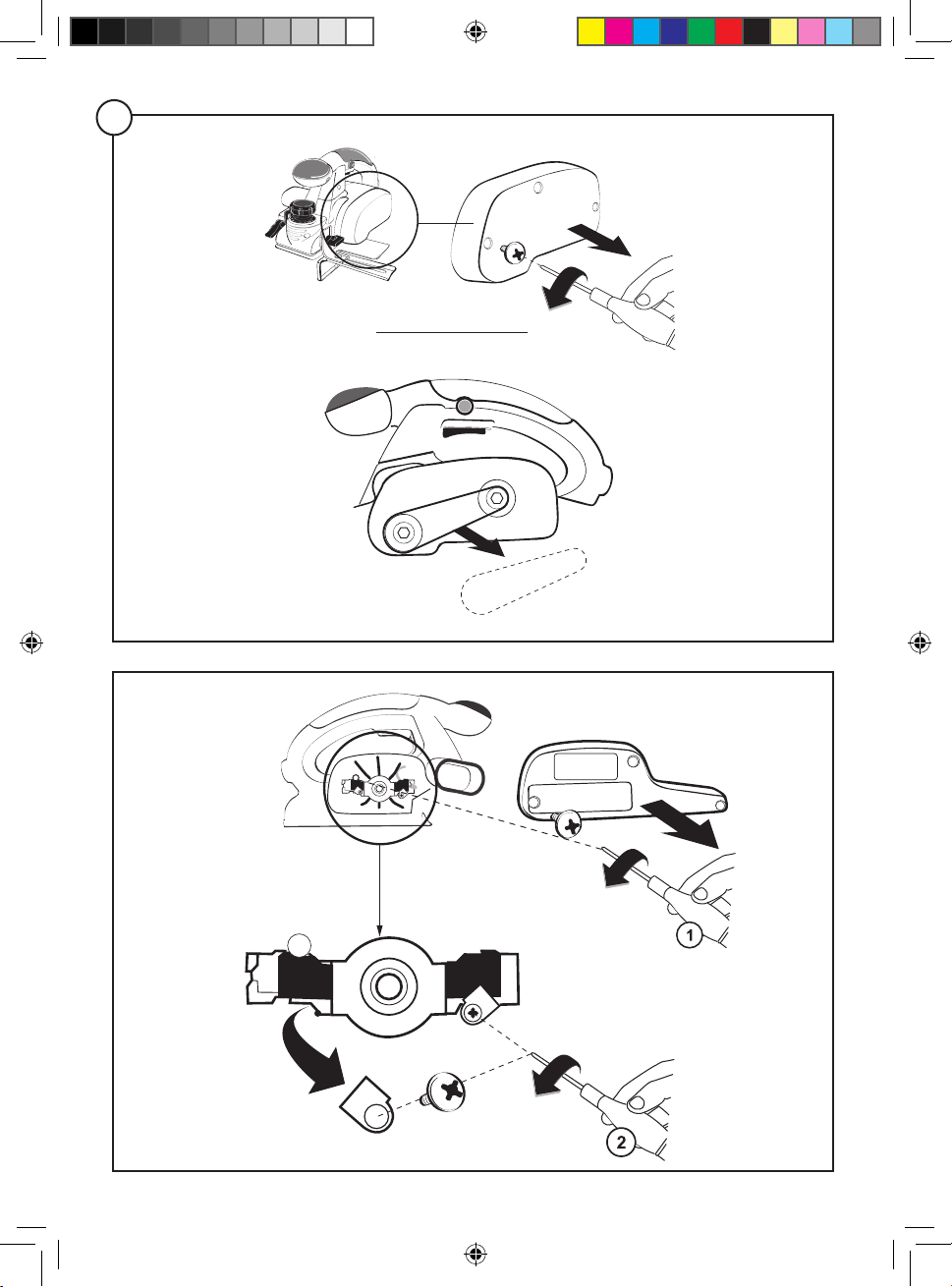 1

2