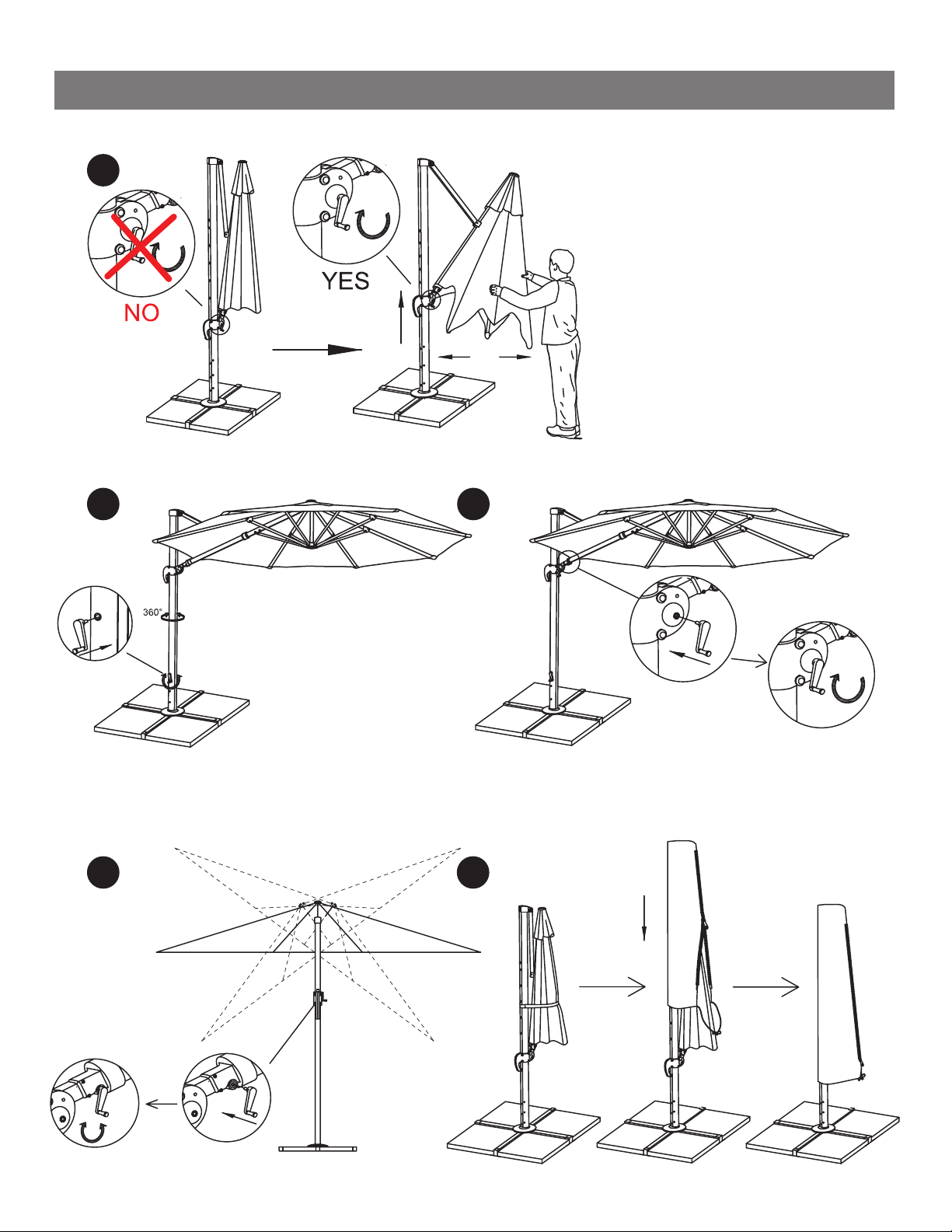 NO

YES

360°