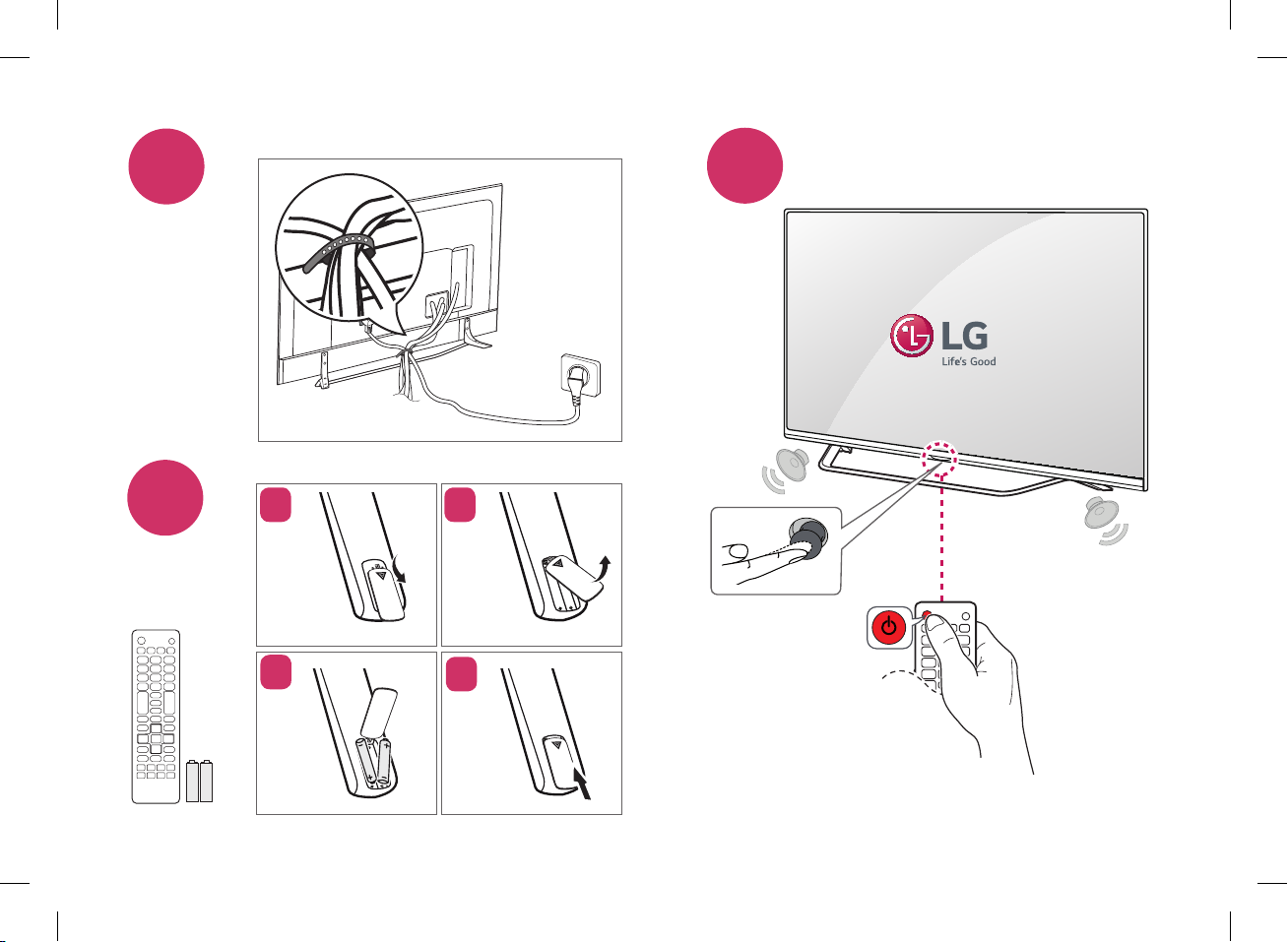 LG
Life's Good