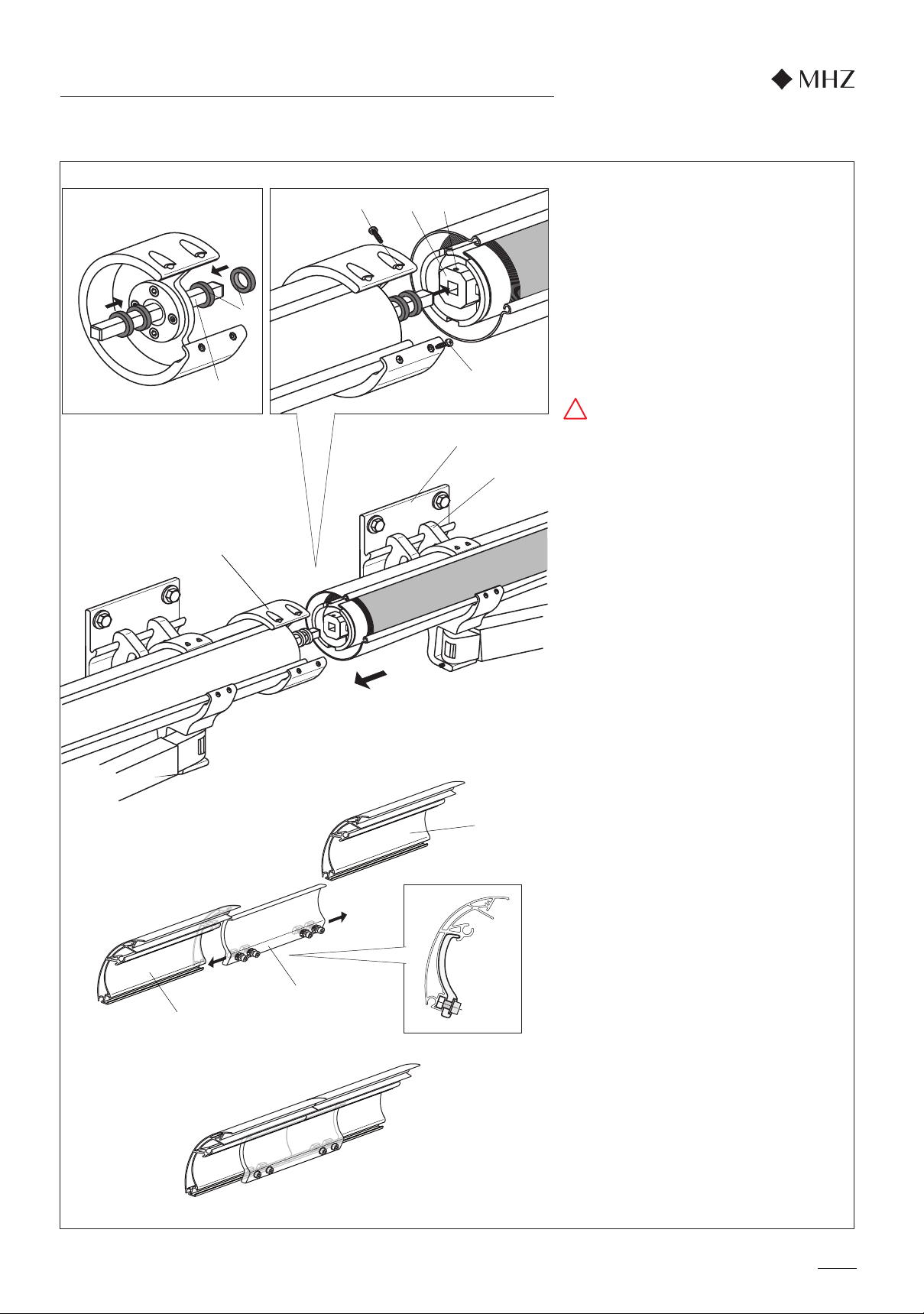 MHZ