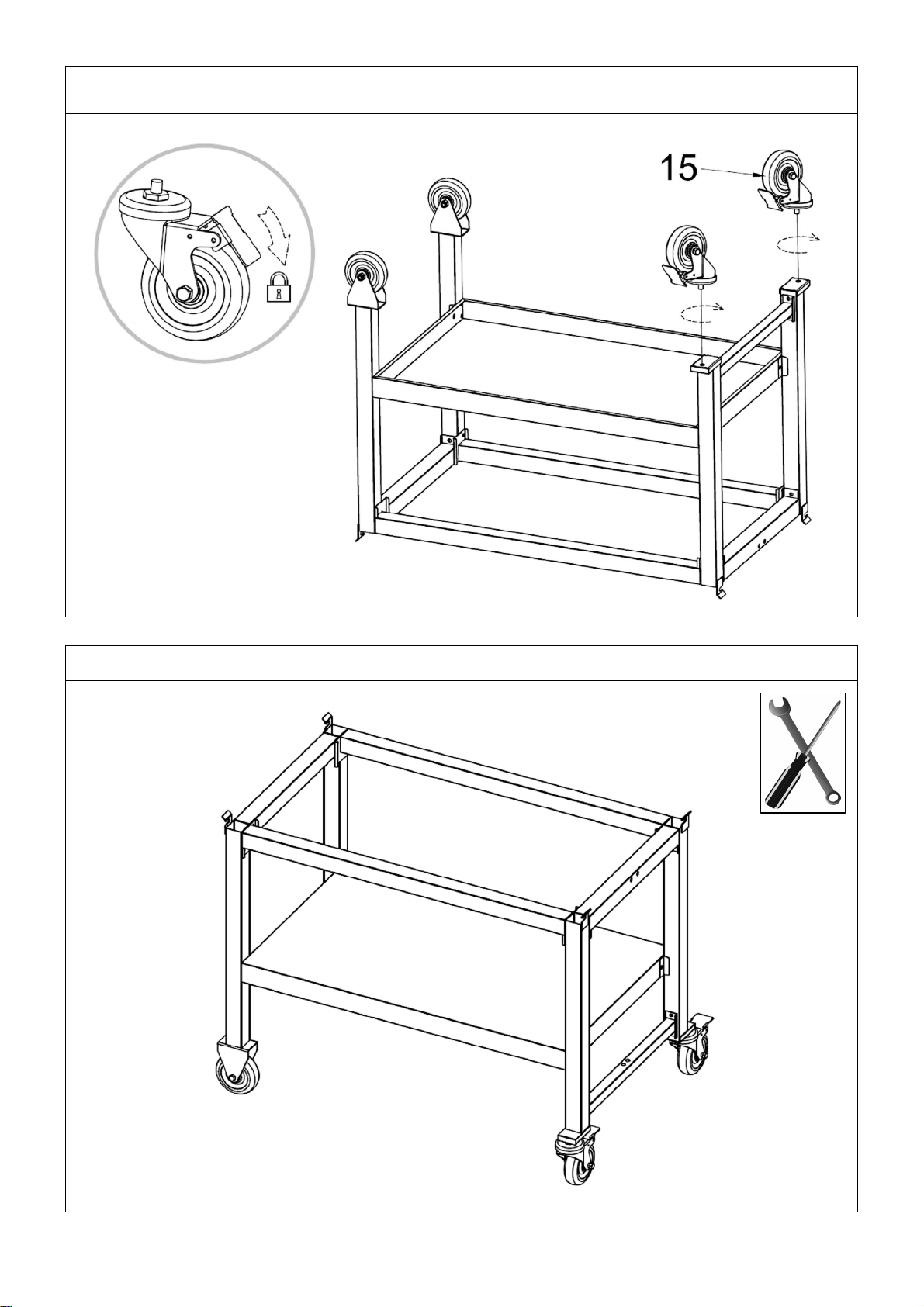 15