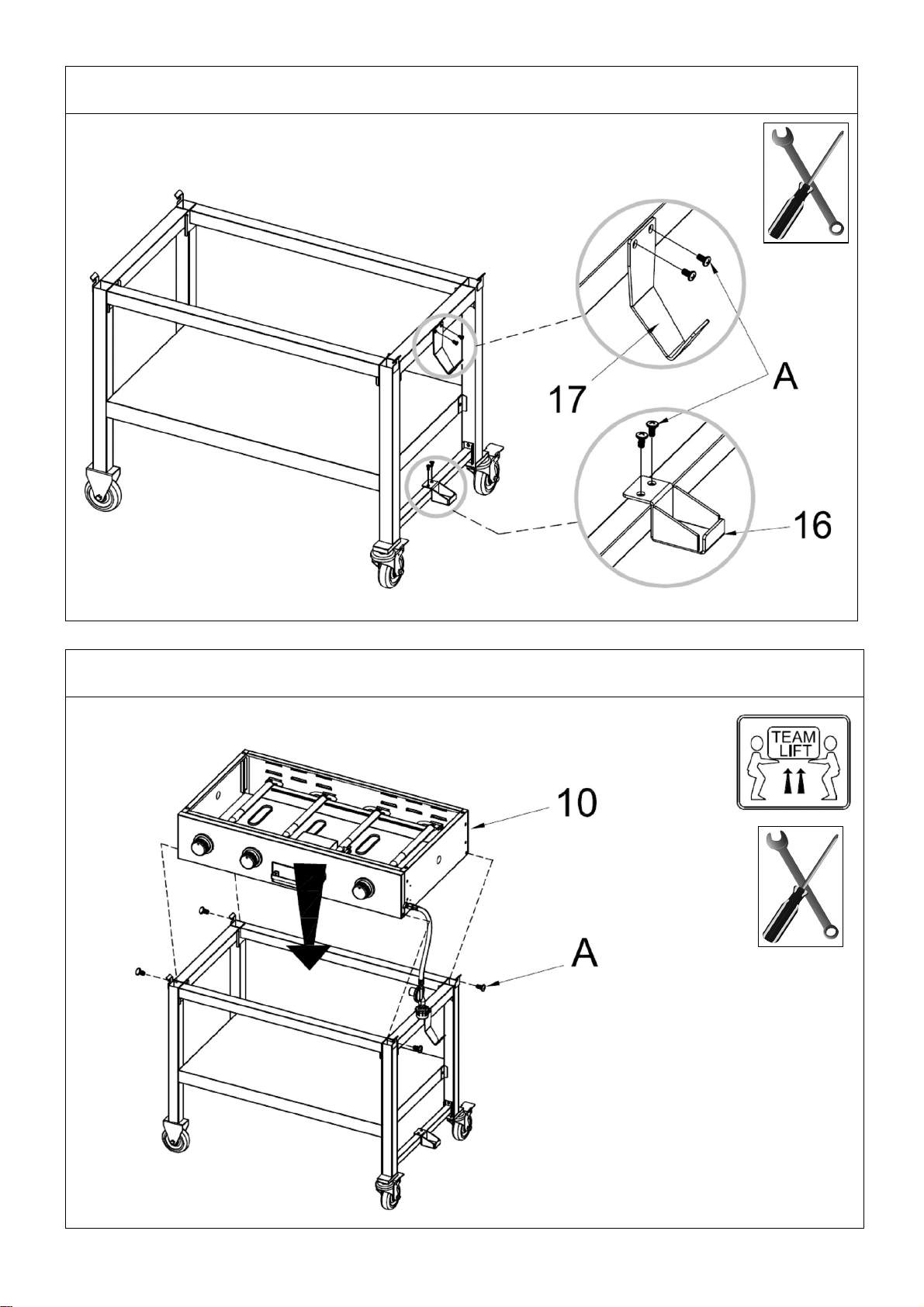 17

A

16

TEAM LIFT

10

A