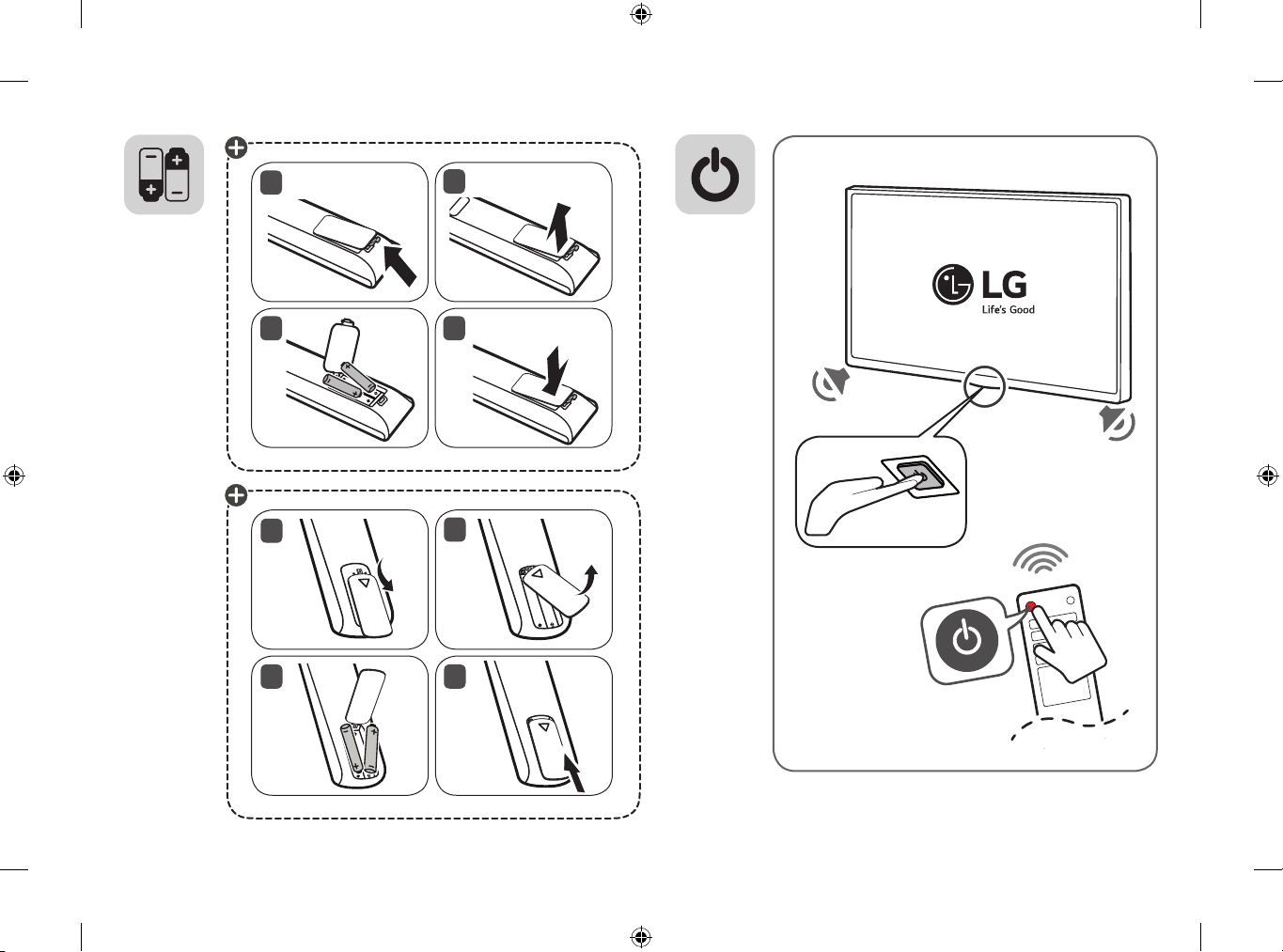 LG
Life's Good