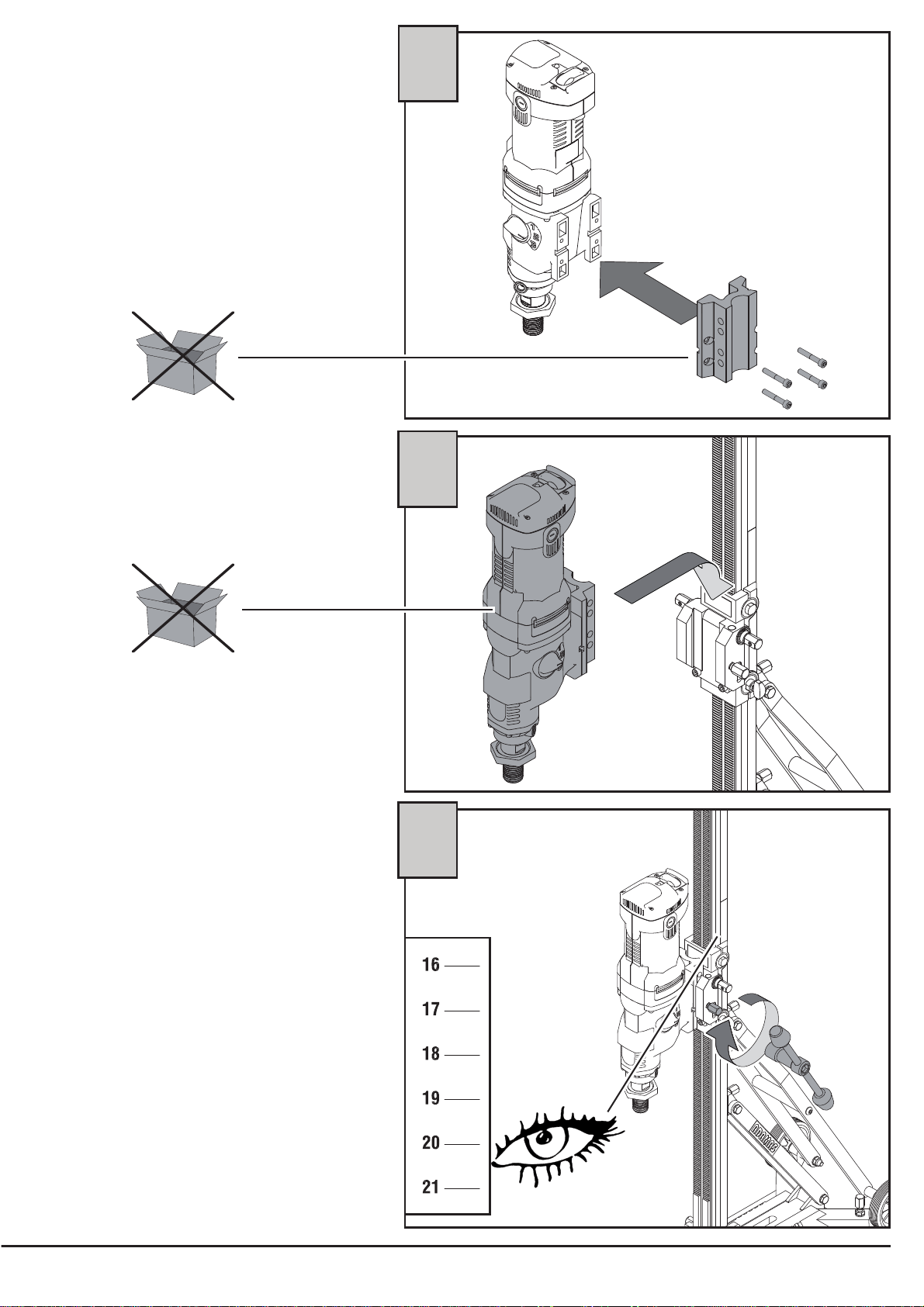 16

17

18

19

20

21