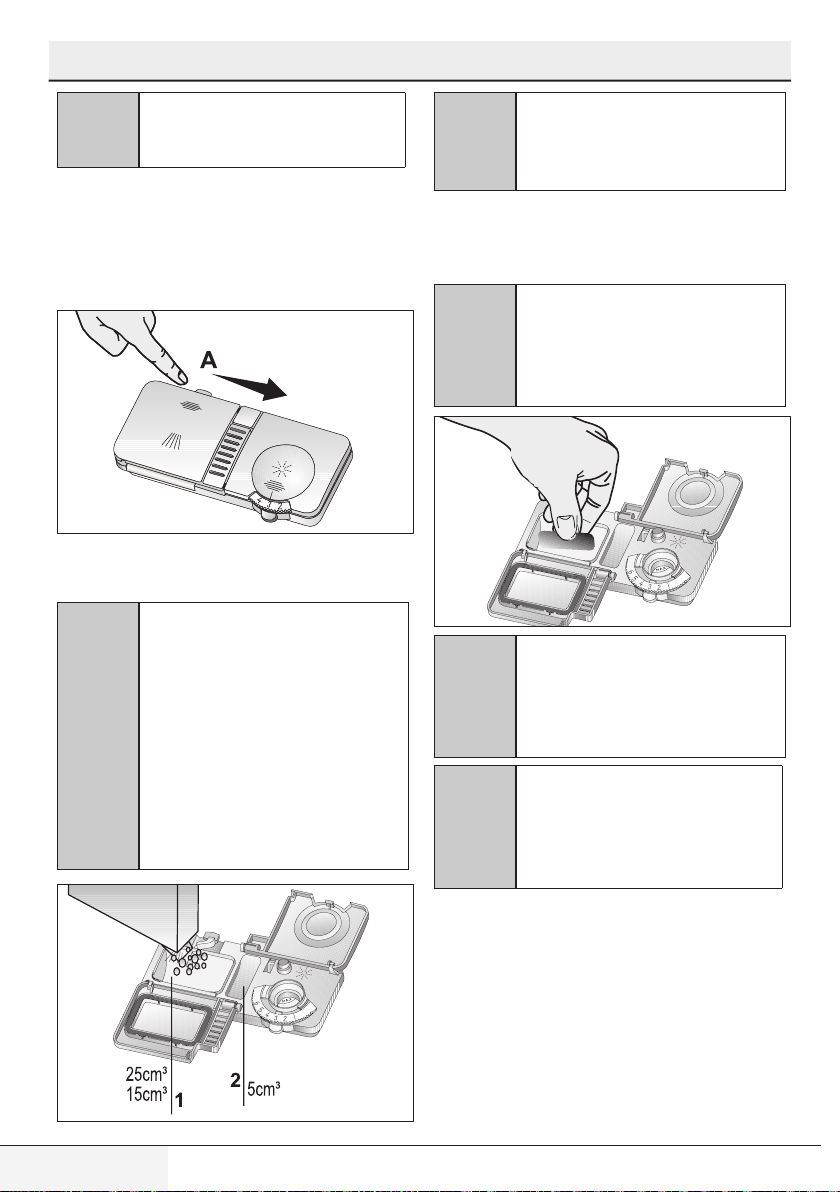 A

25cm³
15cm³
1

2
5cm³