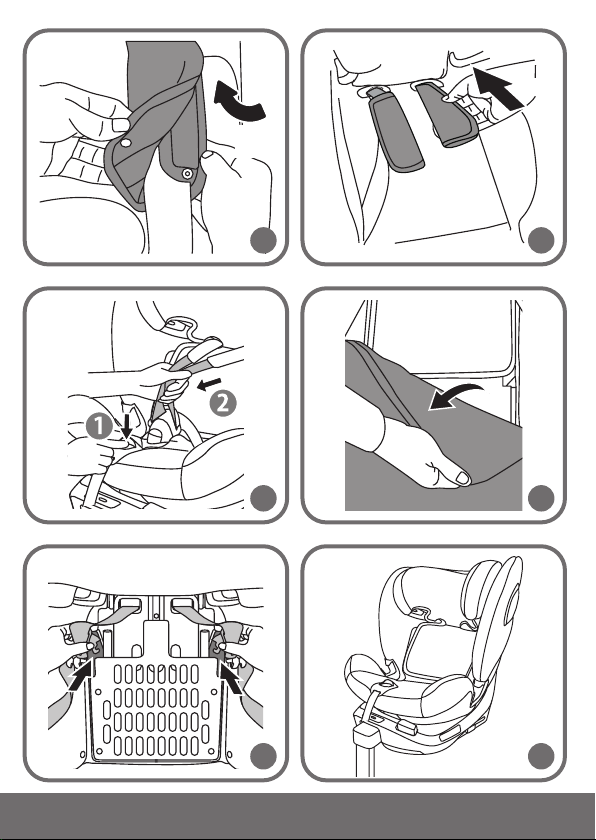 1

2