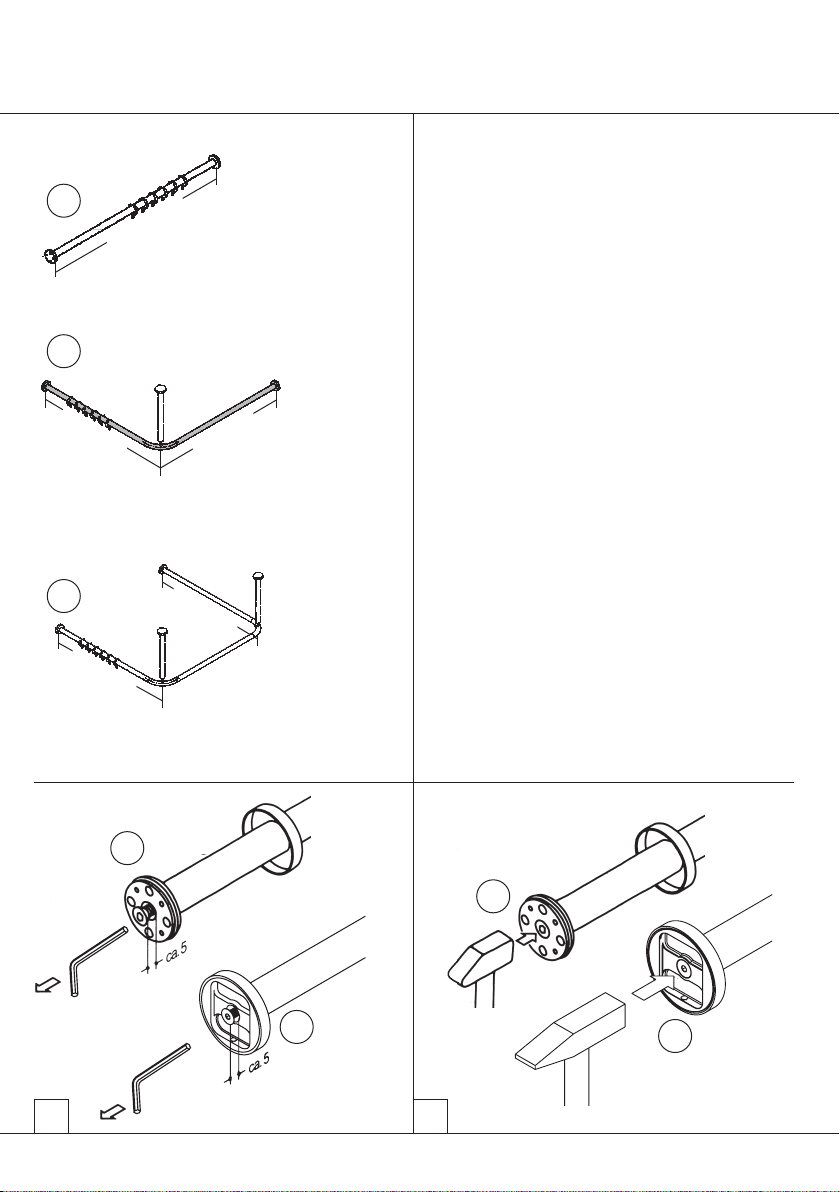 ca. 5

ca. 5