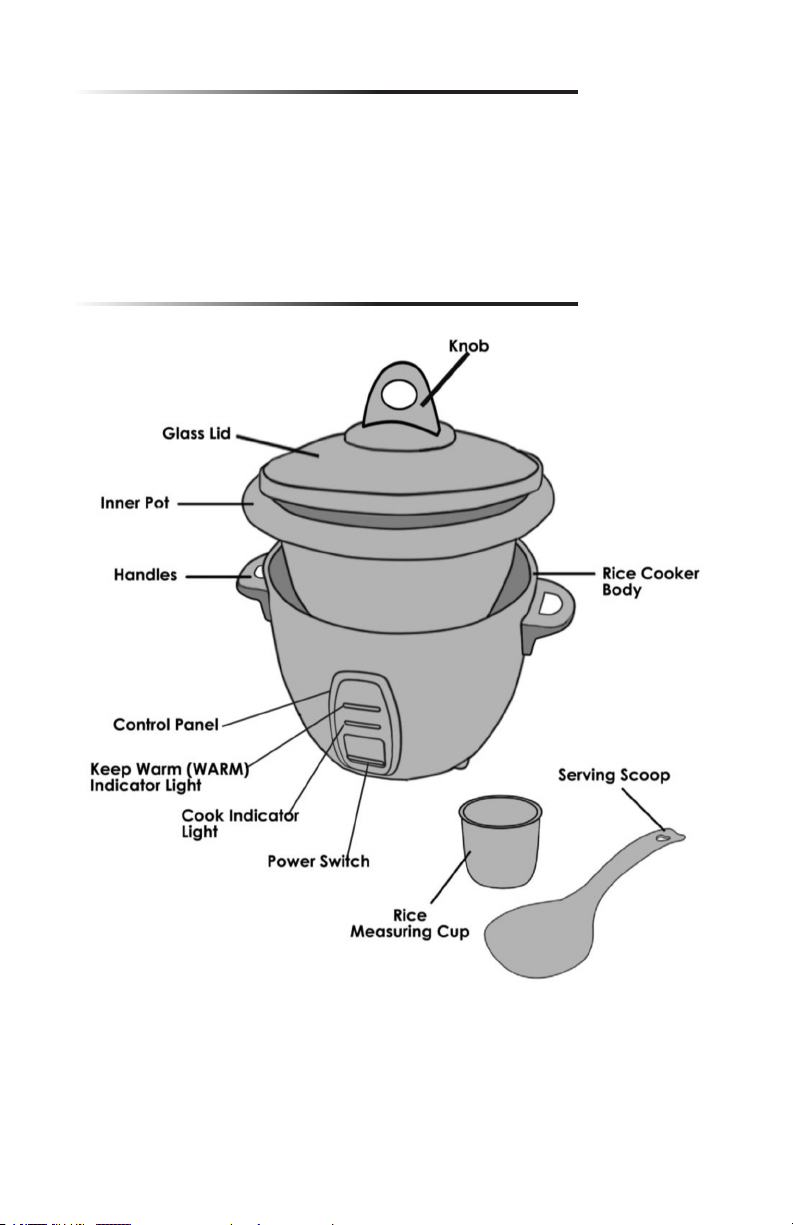 Knob
Glass Lid
Inner Pot
Handles
Rice Cooker Body
Control Panel
Keep Warm (WARM) Indicator Light
Cook Indicator Light
Power Switch
Serving Scoop
Rice Measuring Cup