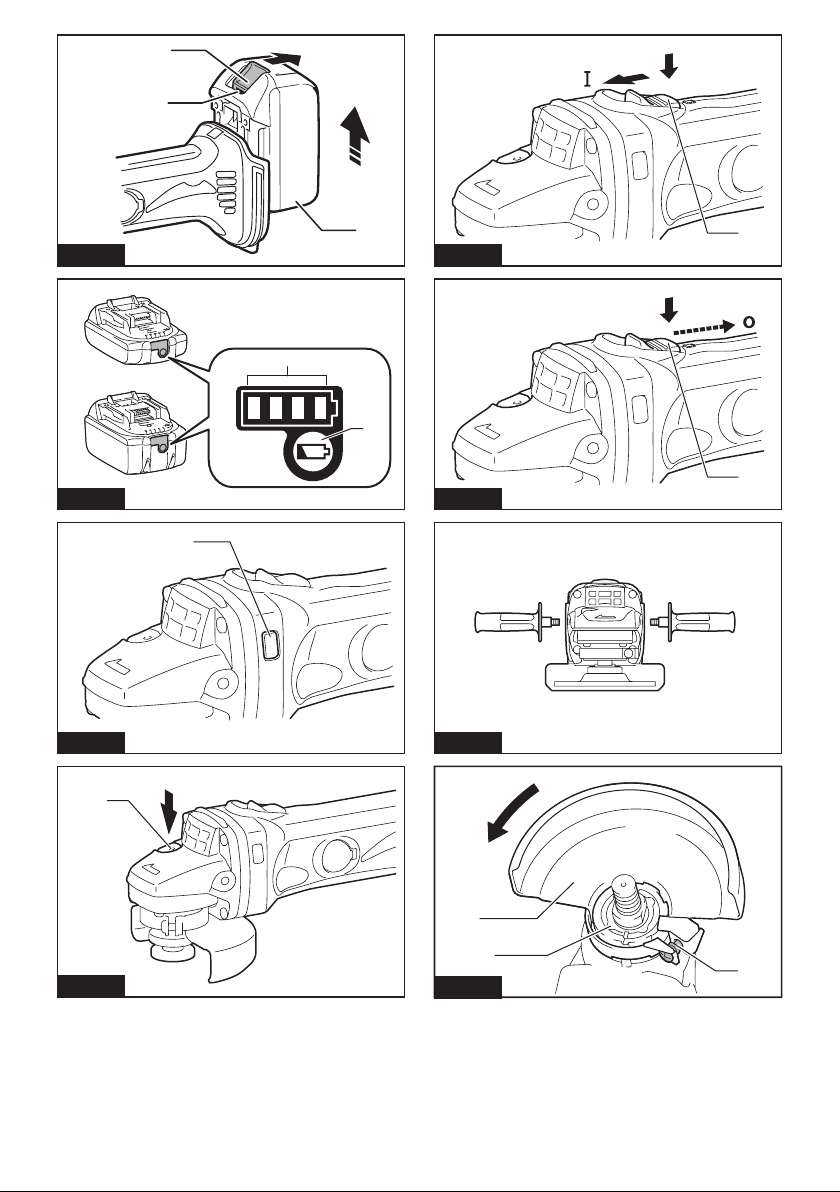 I

O