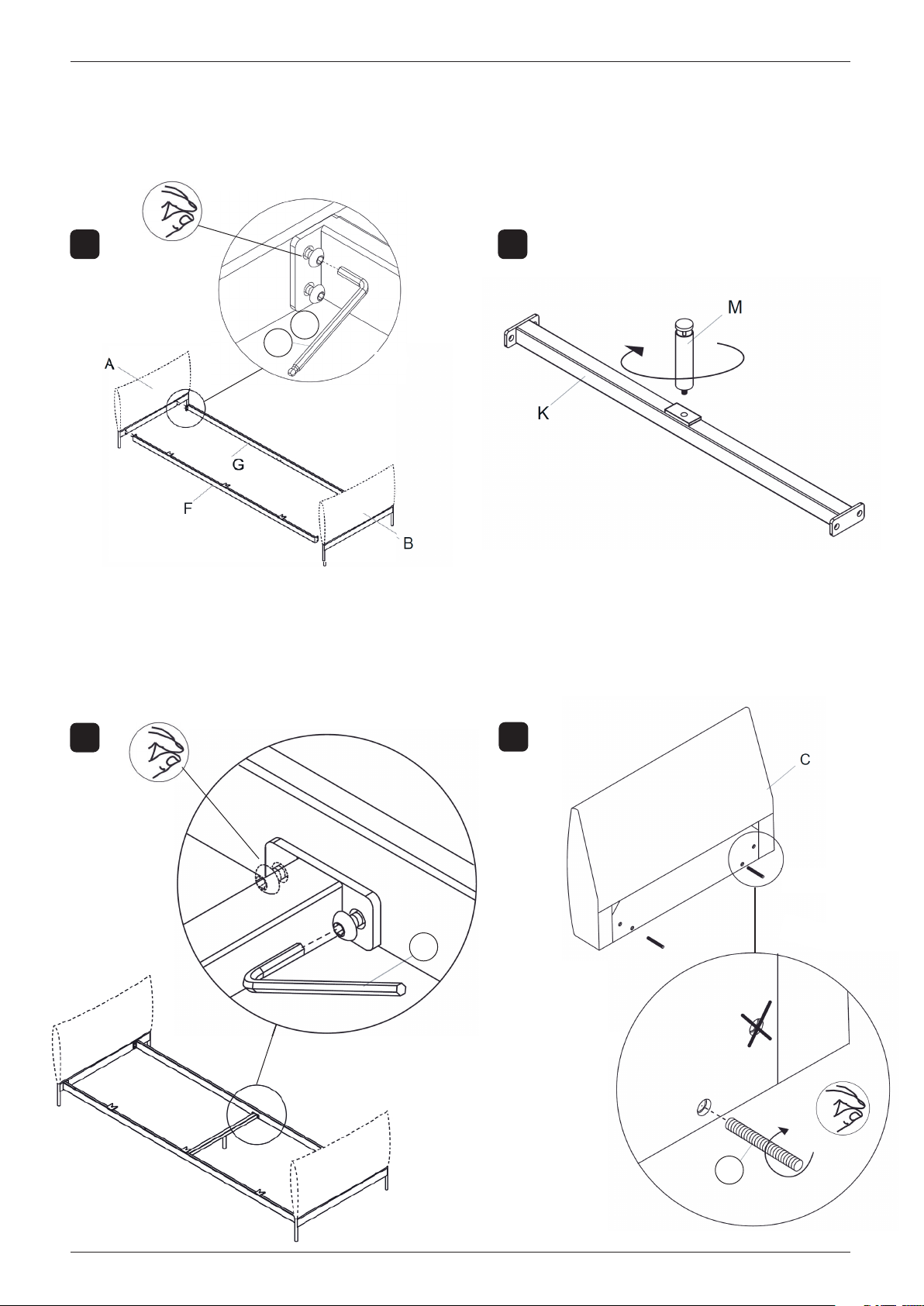 A

G

F

B

M

K

C