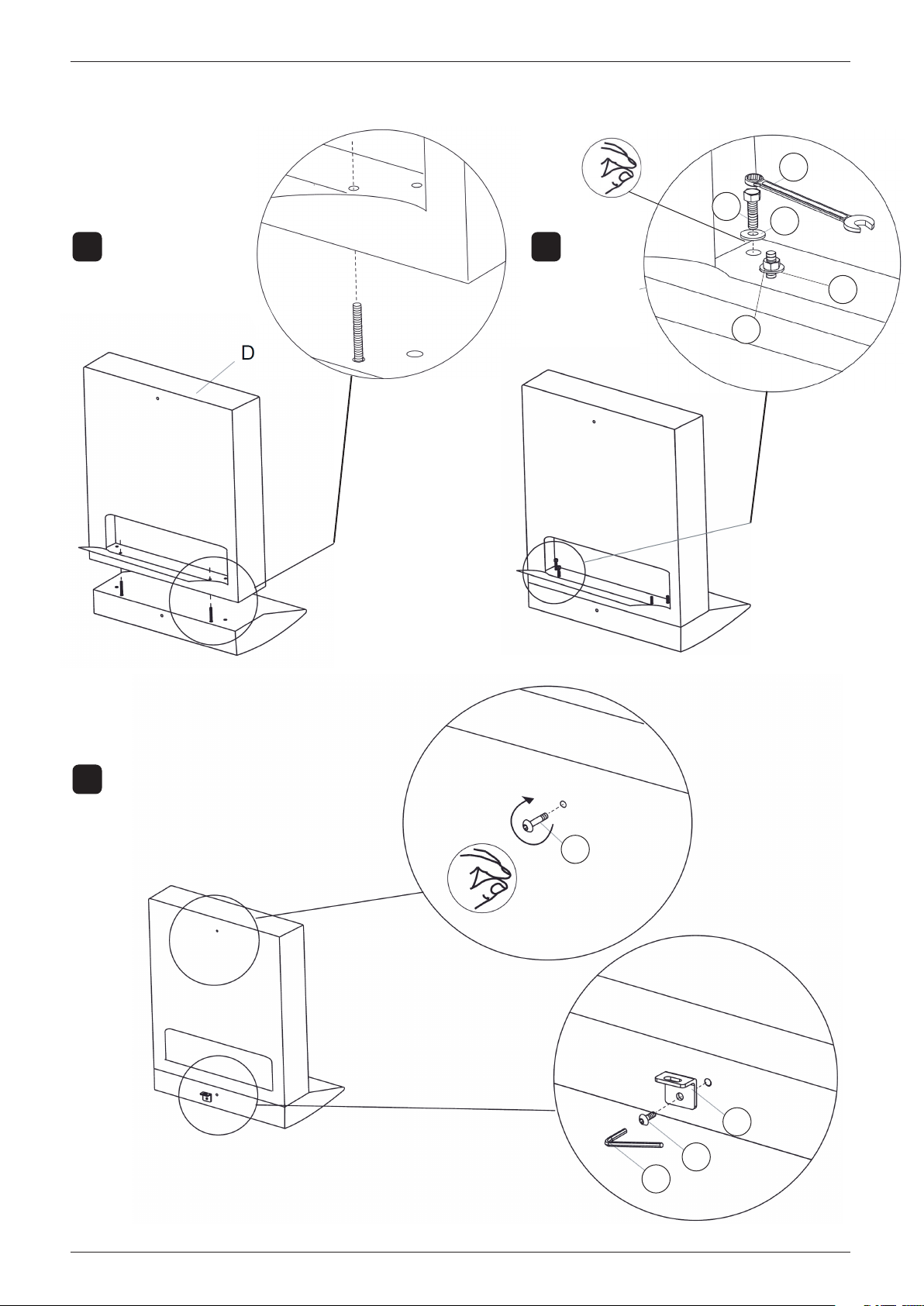 D