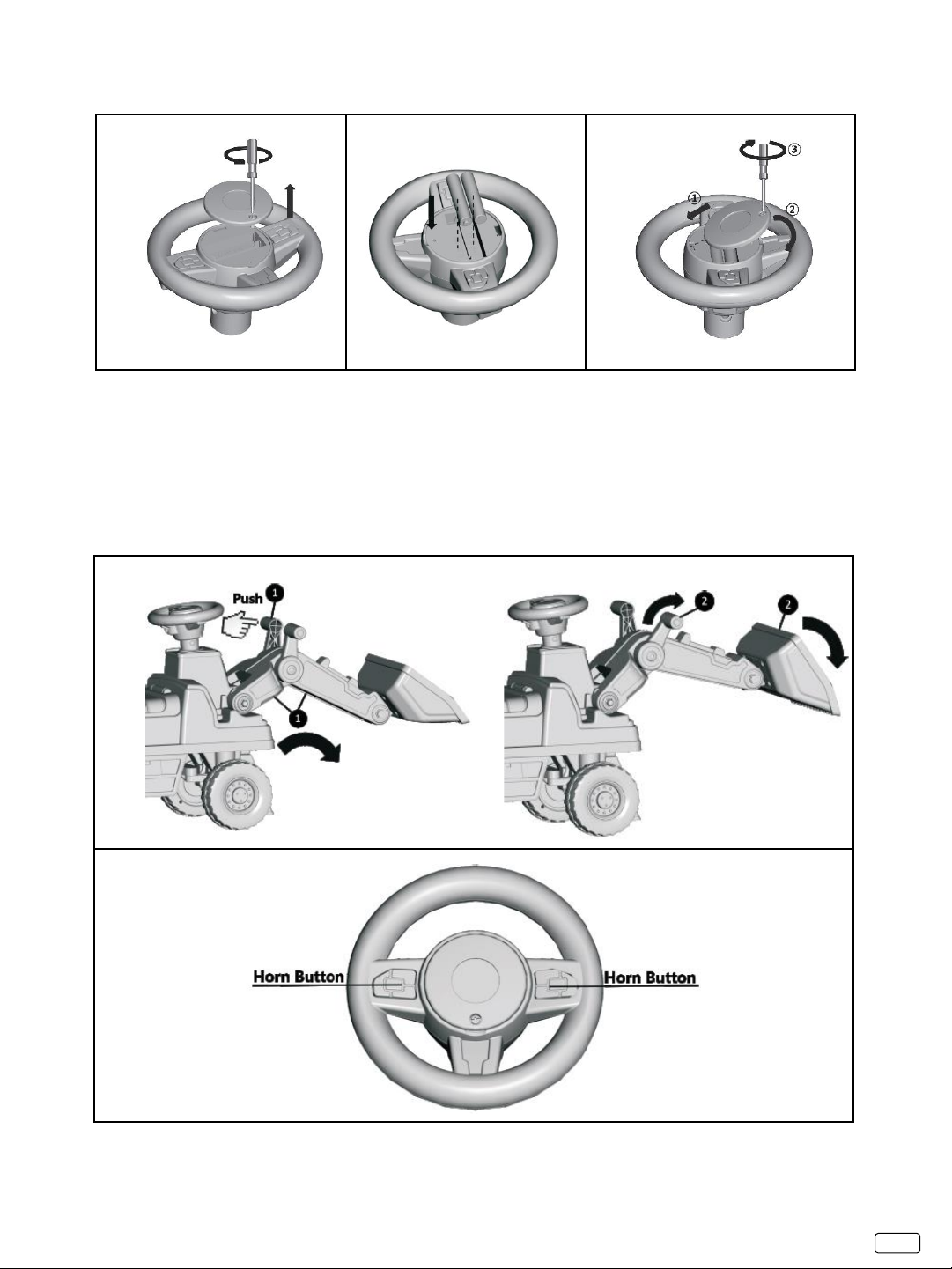 ③
①
②

Push
1
1

2
2

Horn Button
Horn Button