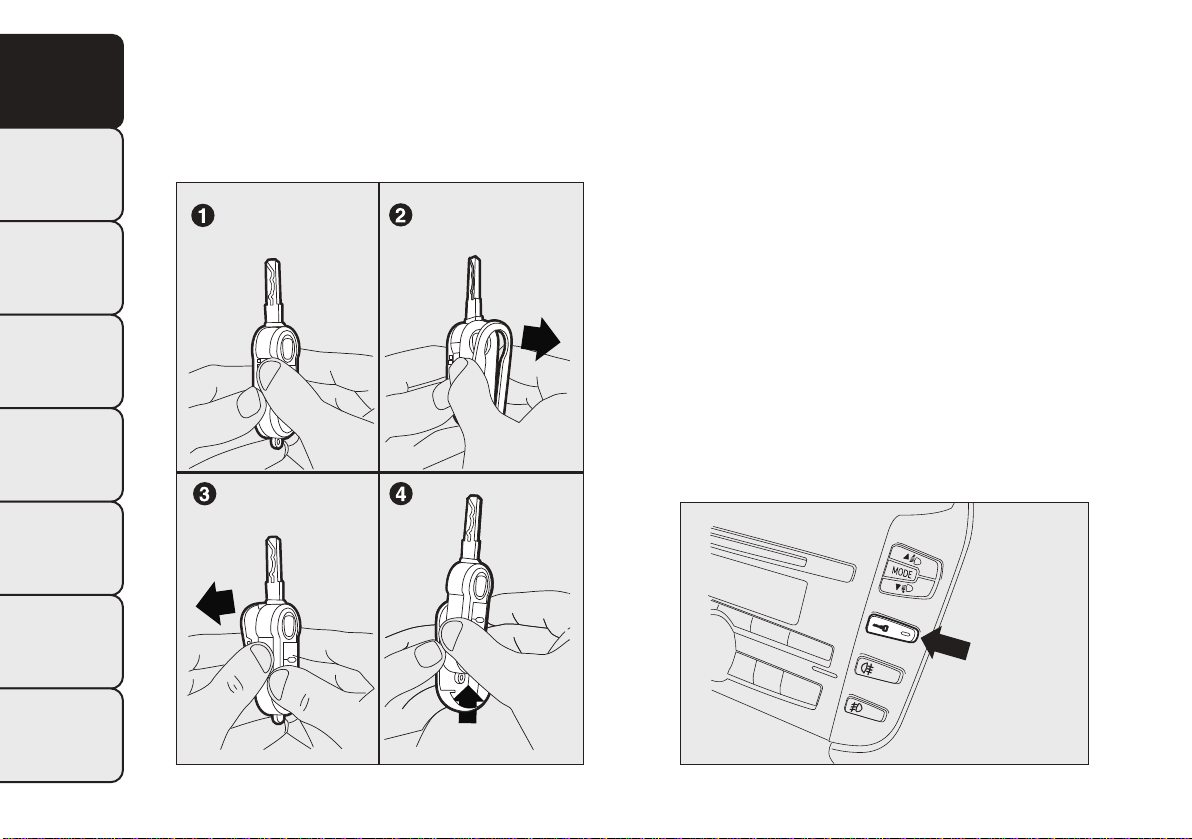 1

2

3

4

MODE