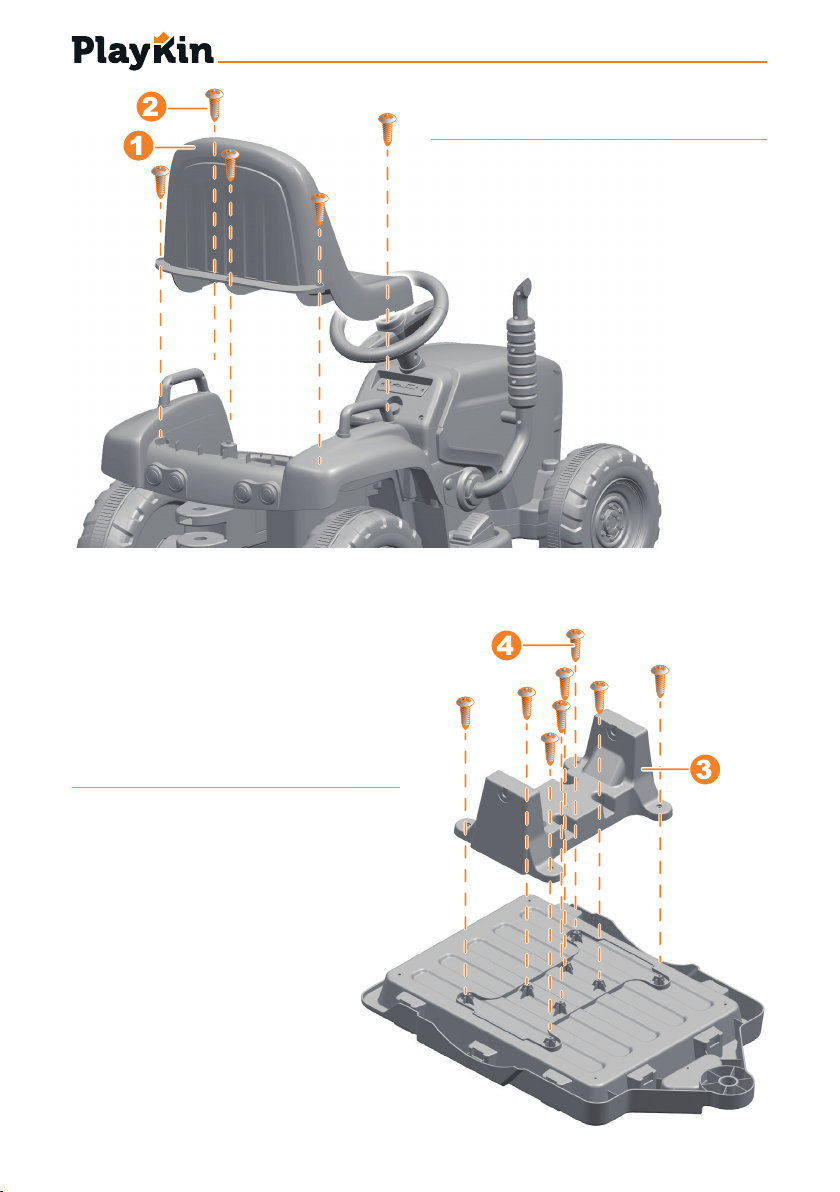 PlayKin

2

1

4

3