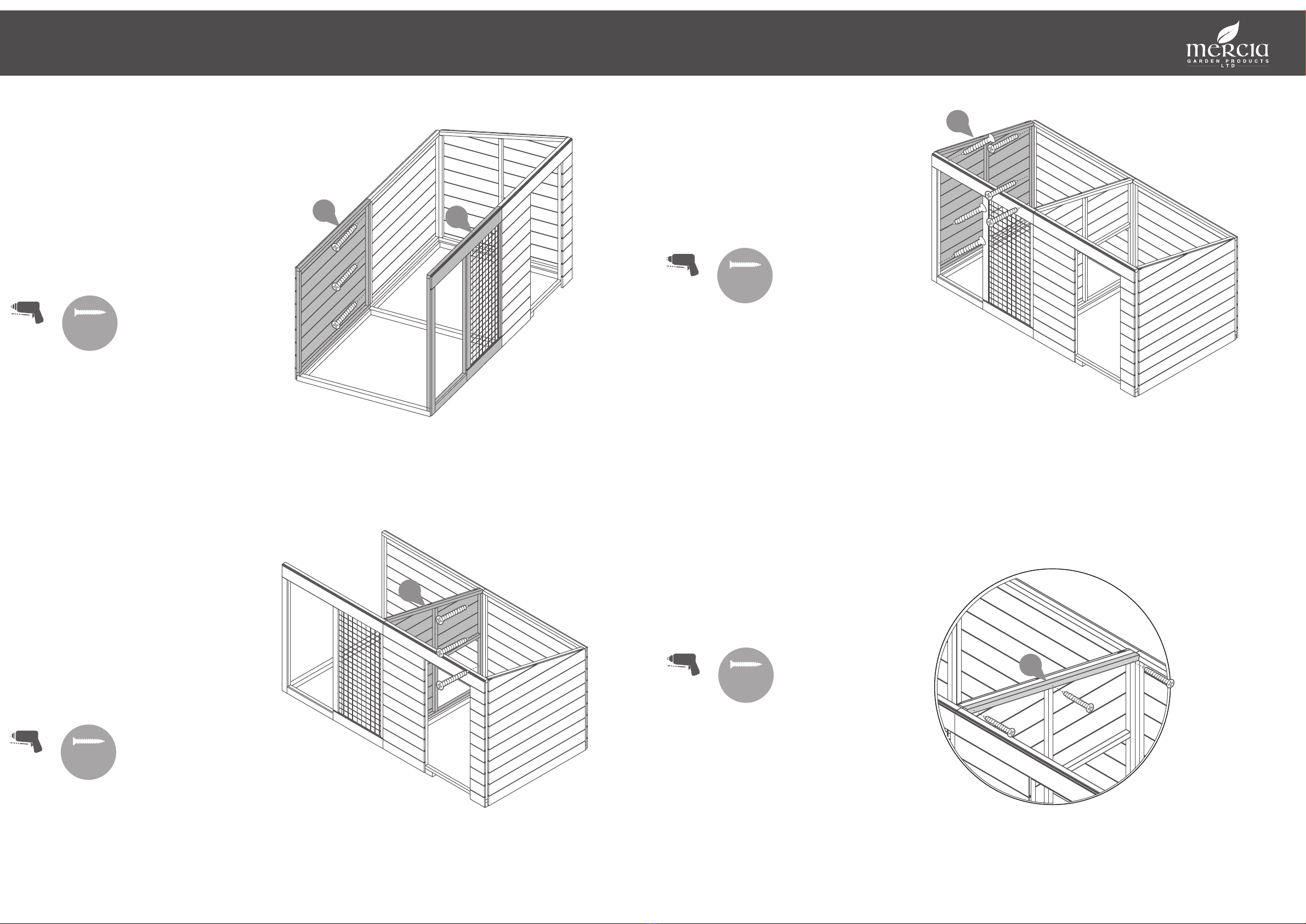 mercia
GARDEN PRODUCTS
LTD