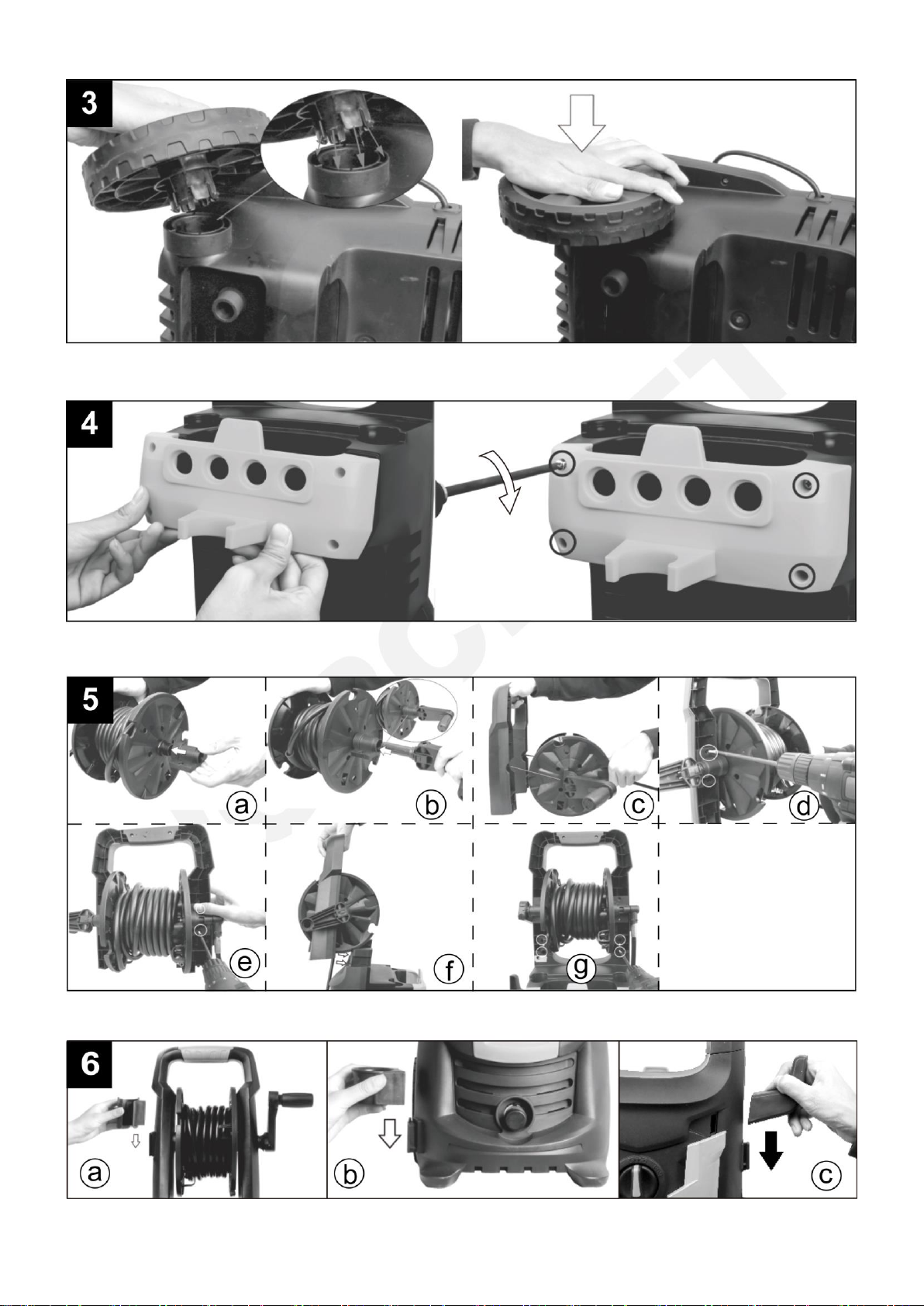 3

4

5

a

b

c

d

e

f

g

6

a

b

c