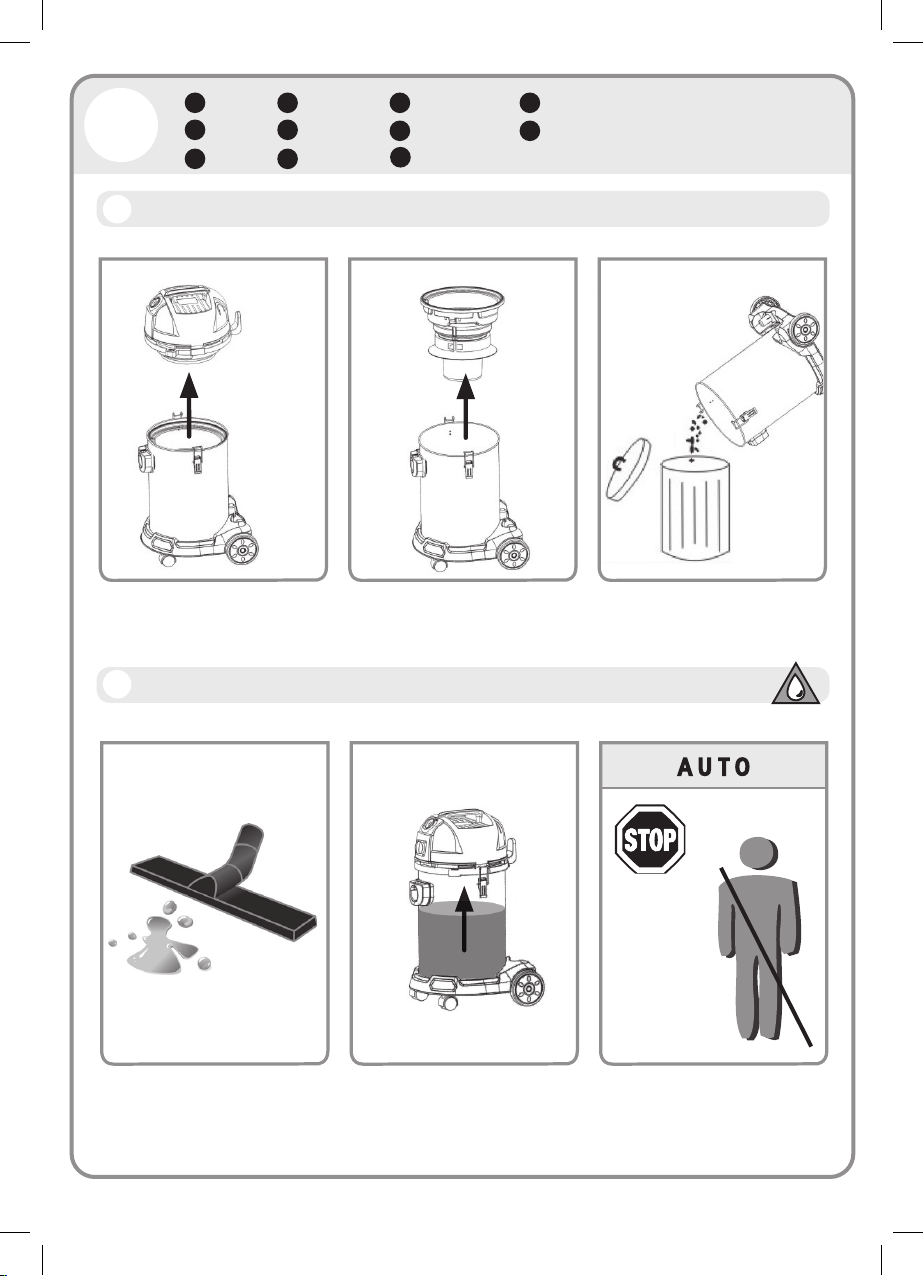 AUTO

STOP