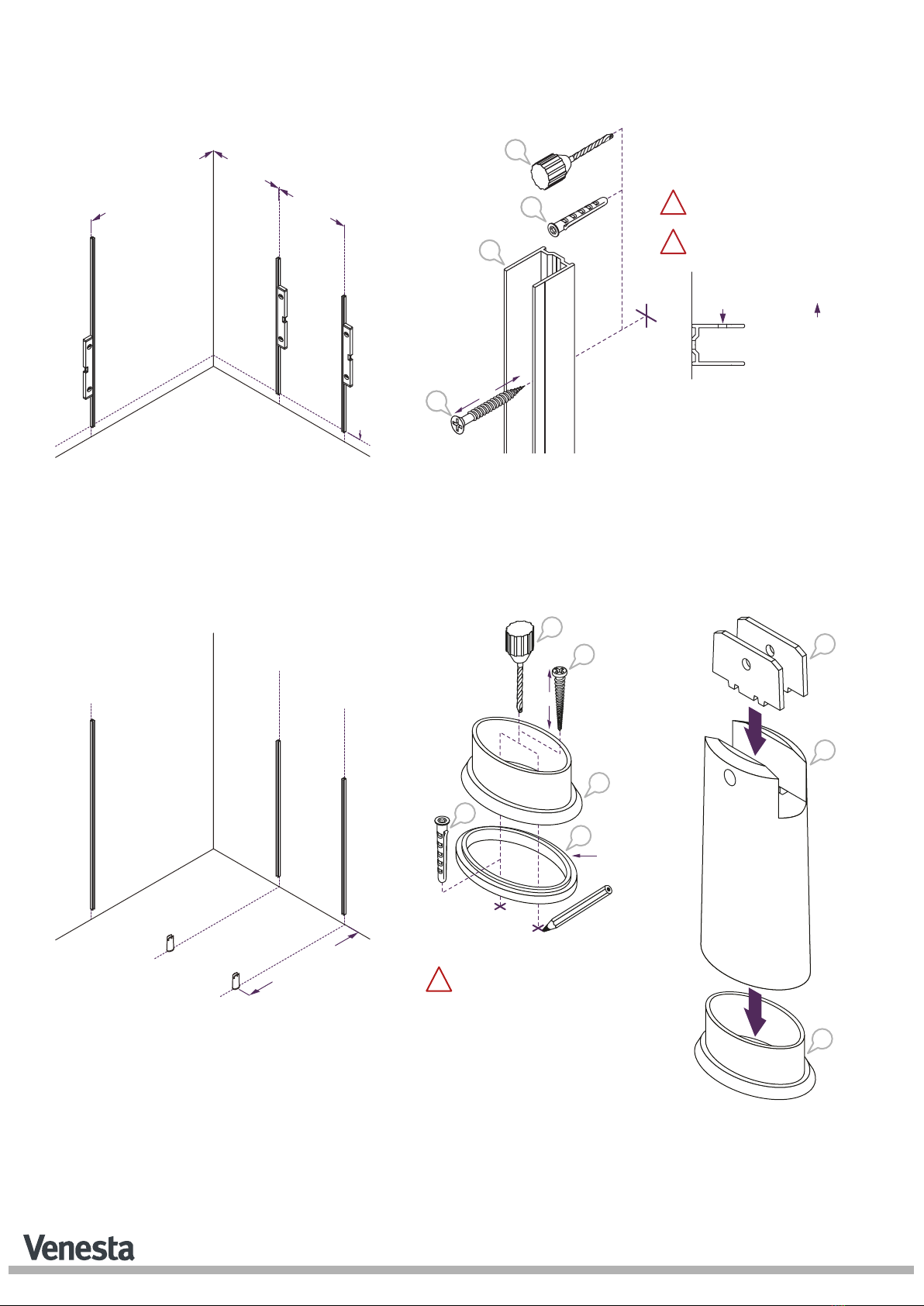 Venesta