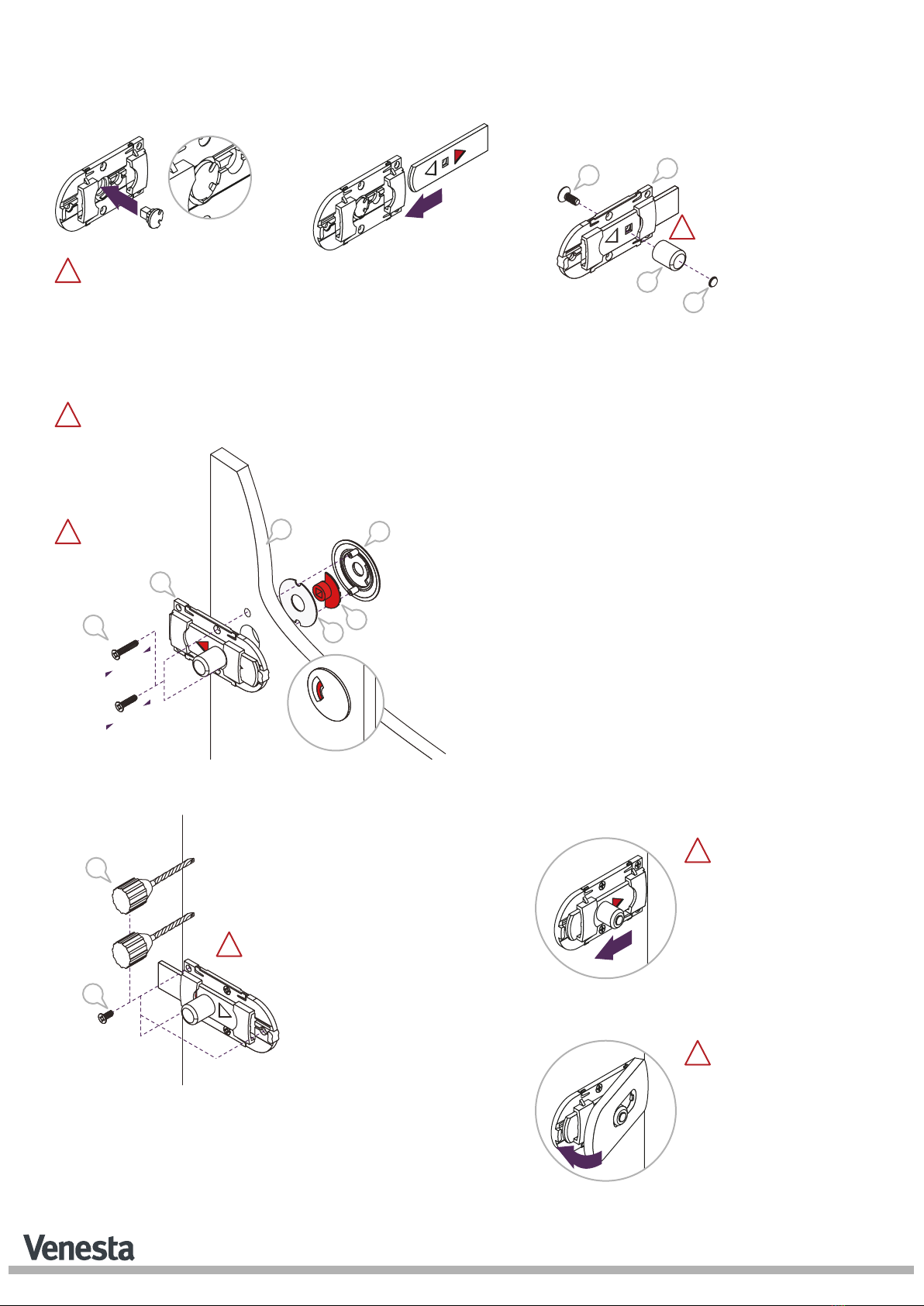 Venesta