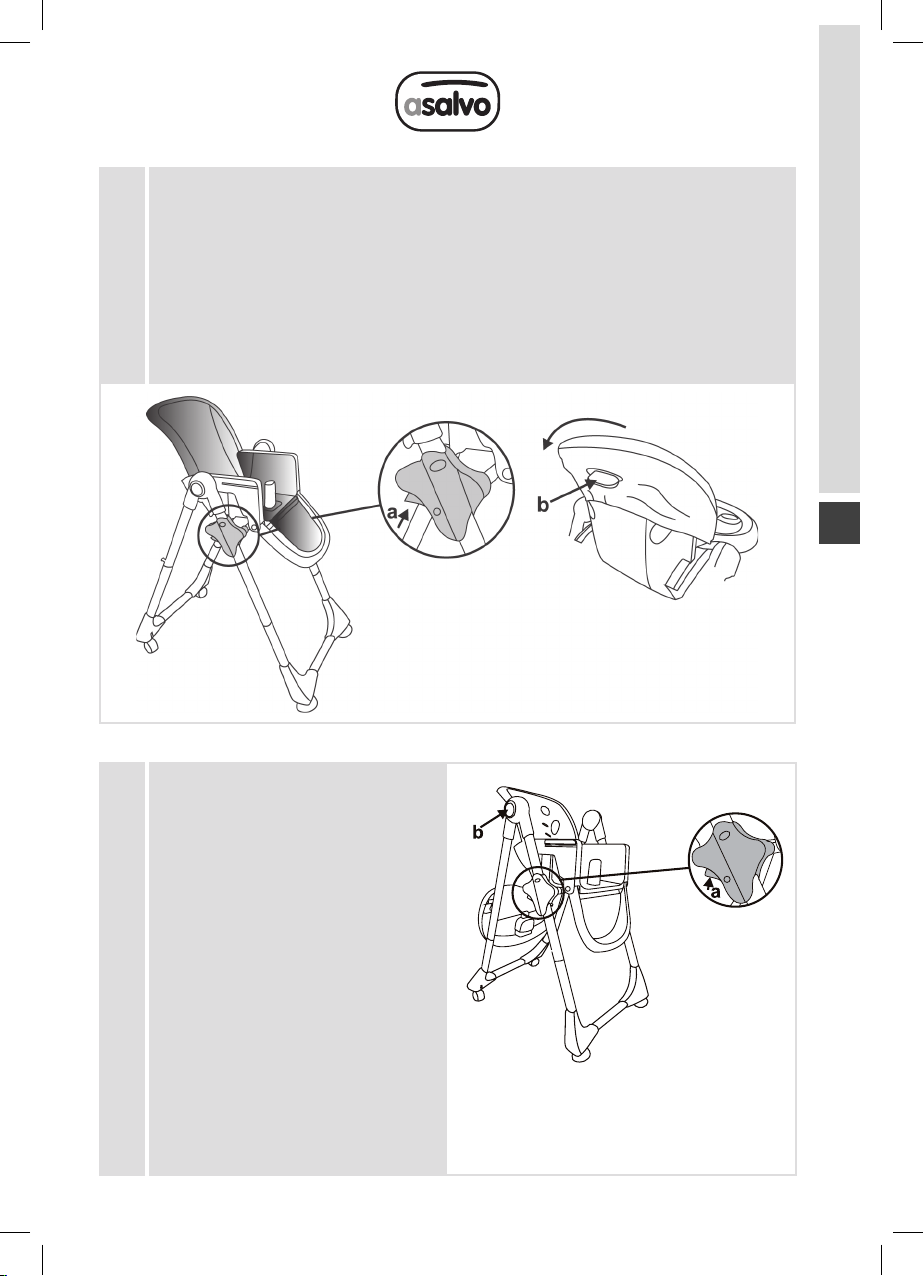 asalvo

a

b

b

a