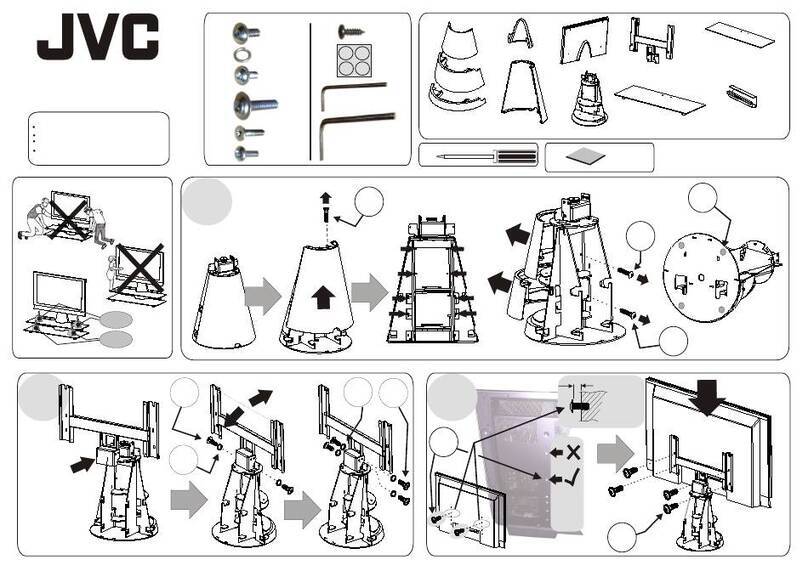 JVC