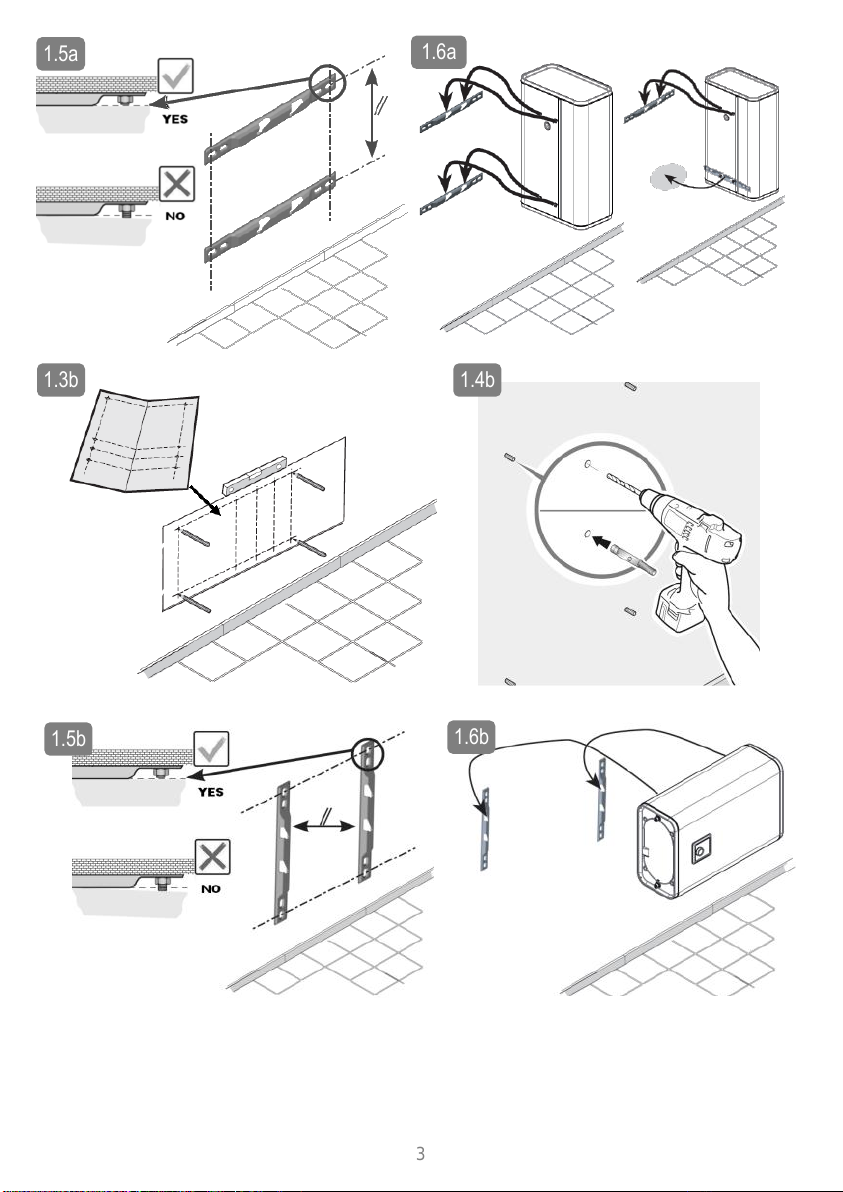 1.5a

YES

NO

1.6a

1.3b

1.4b

1.5b

YES

NO

1.6b

3