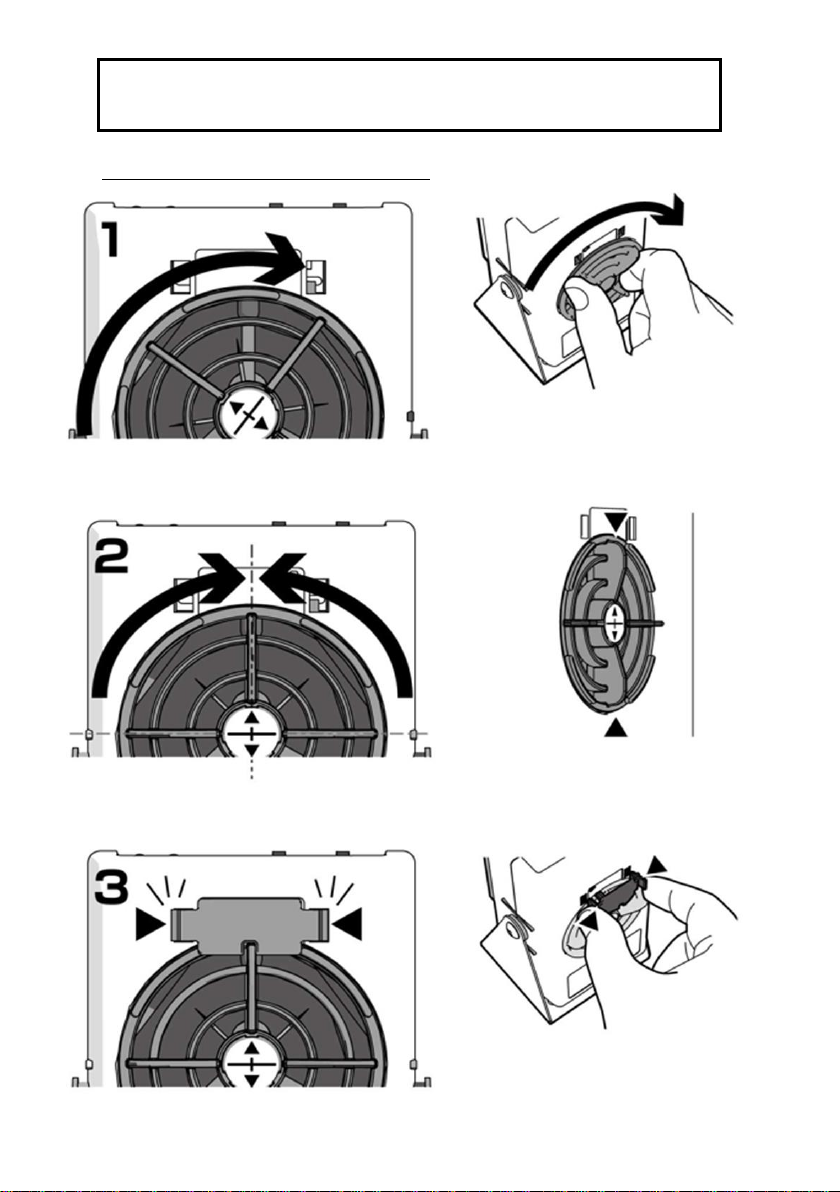 1

2

3