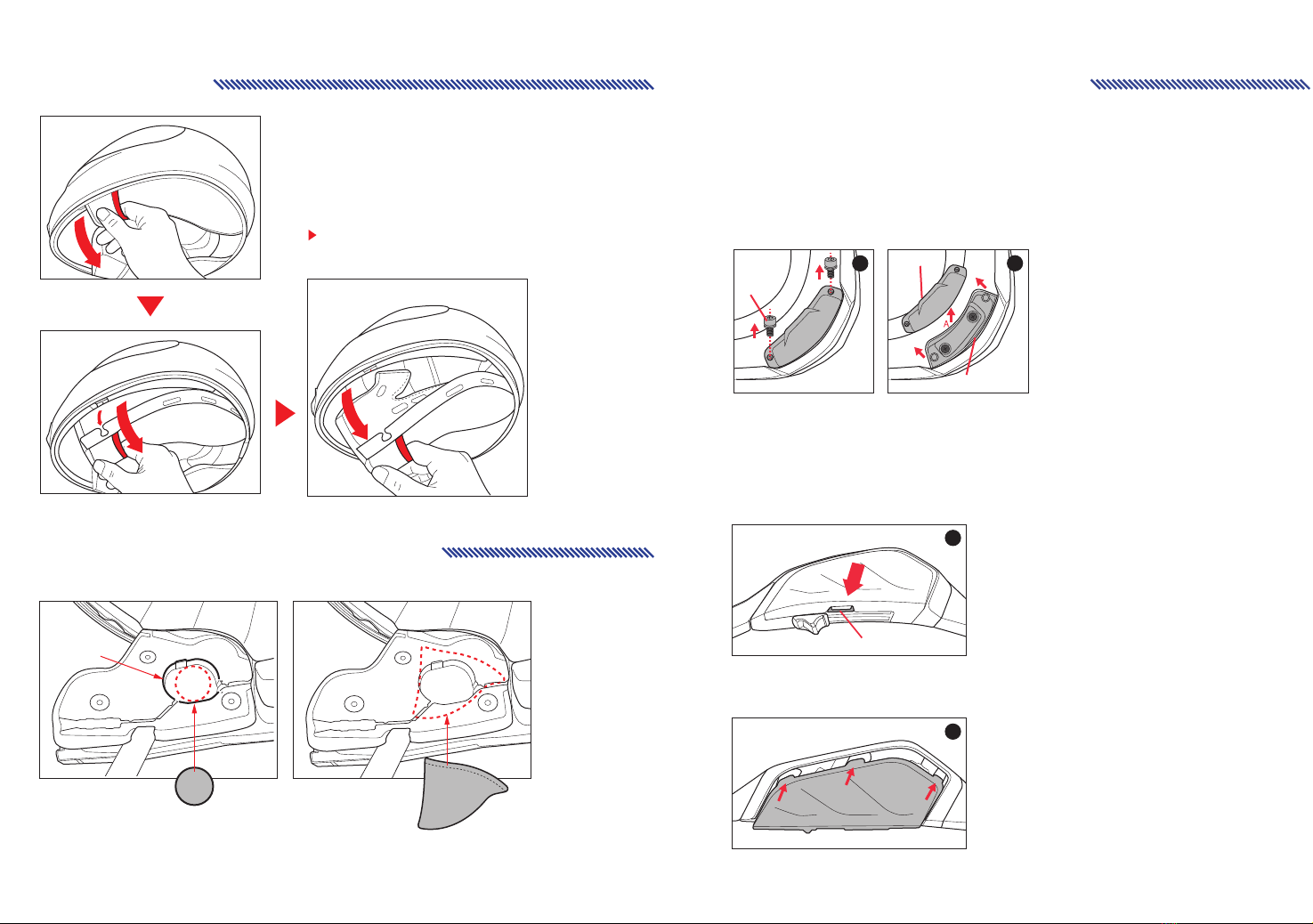 A