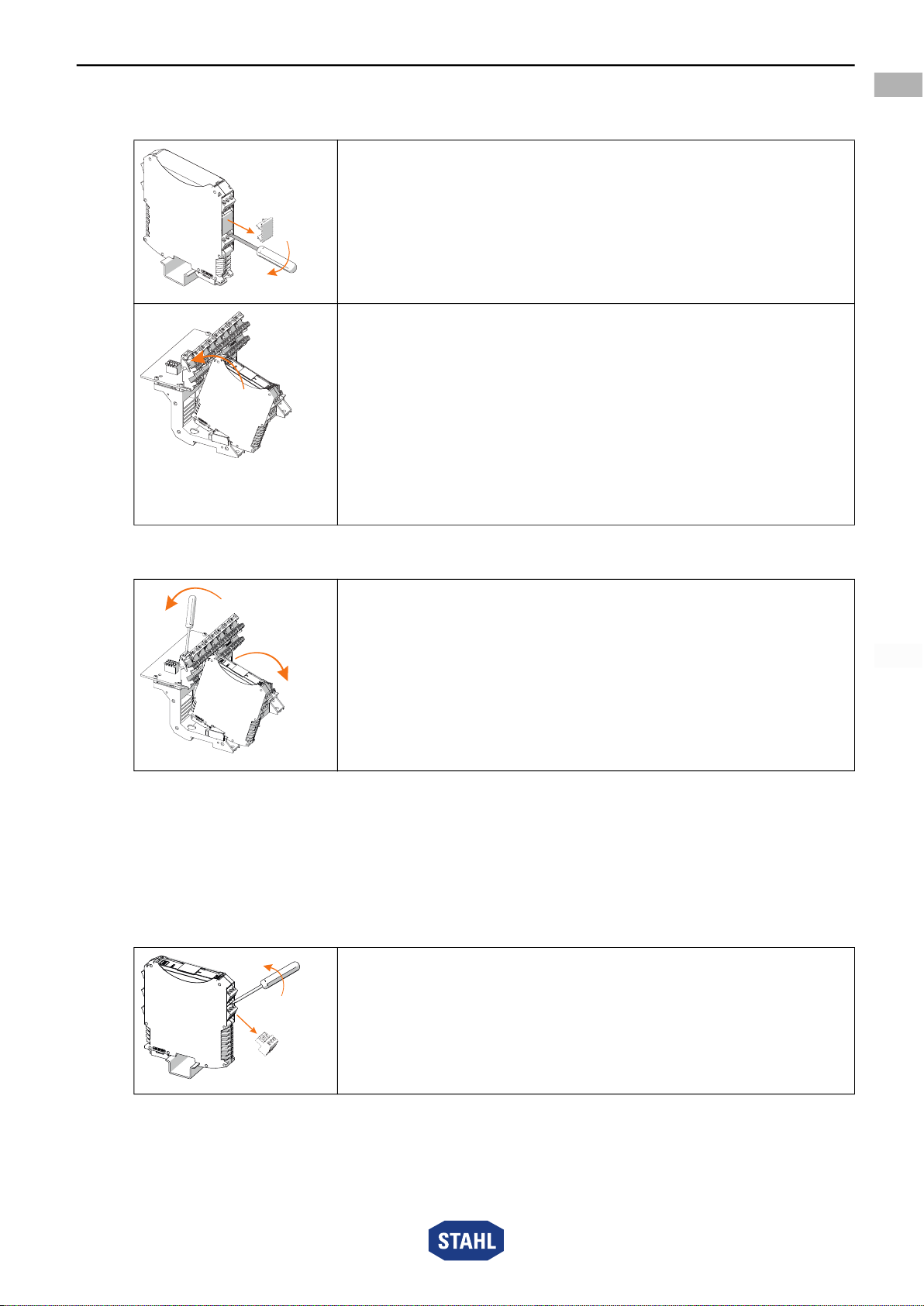 STAHL