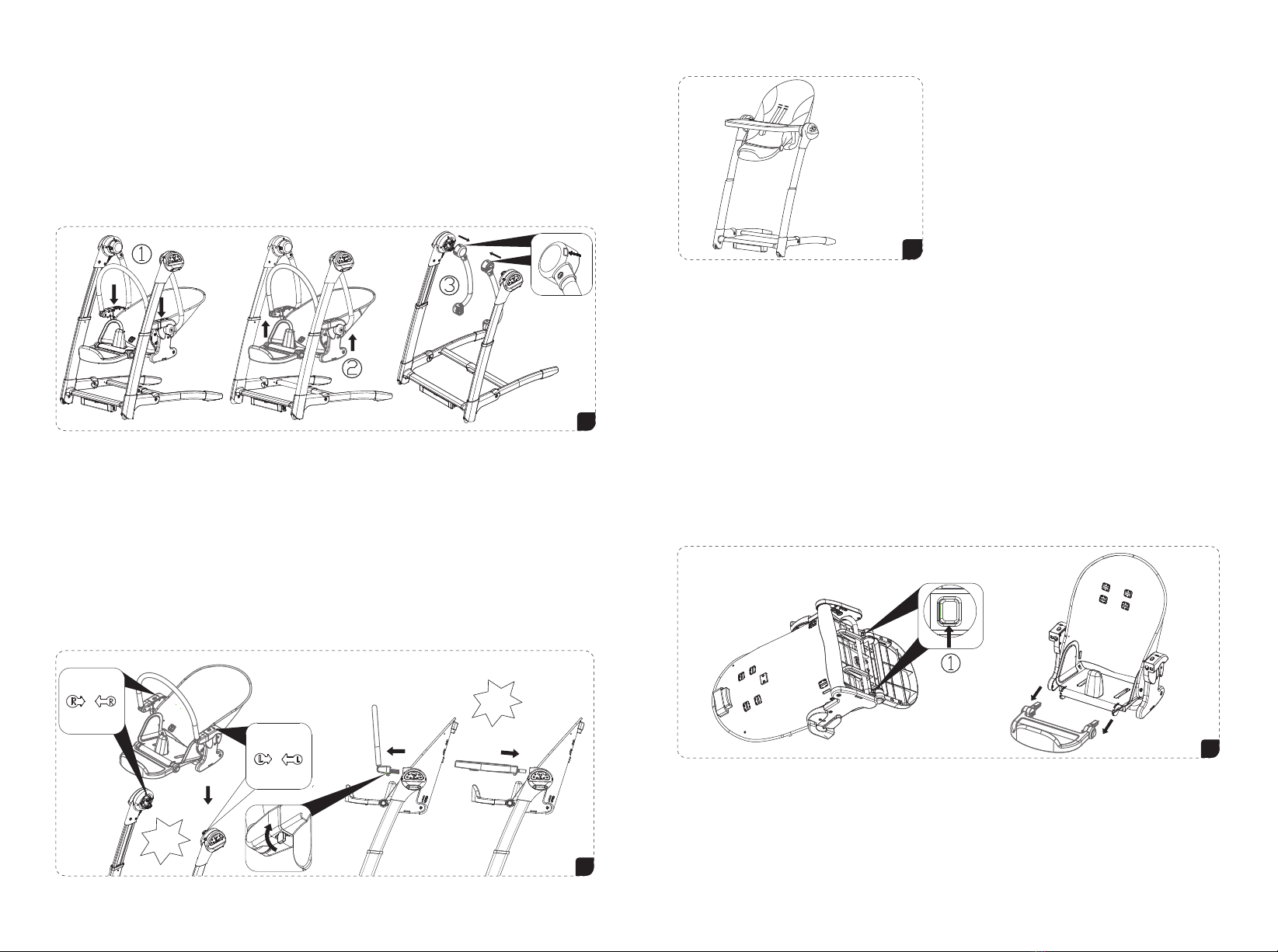 ①
②
③
R R
L L
①