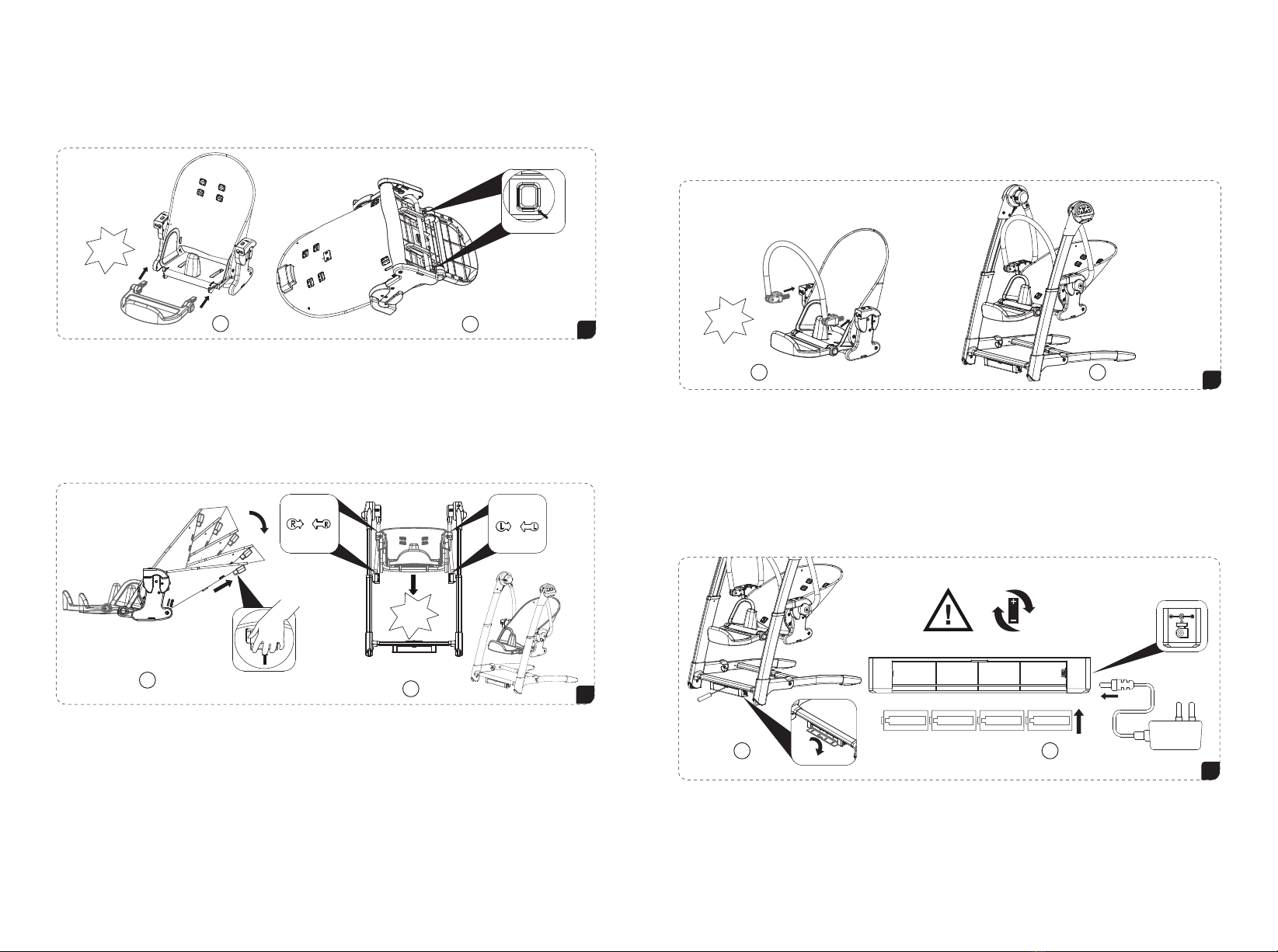 R R

L L