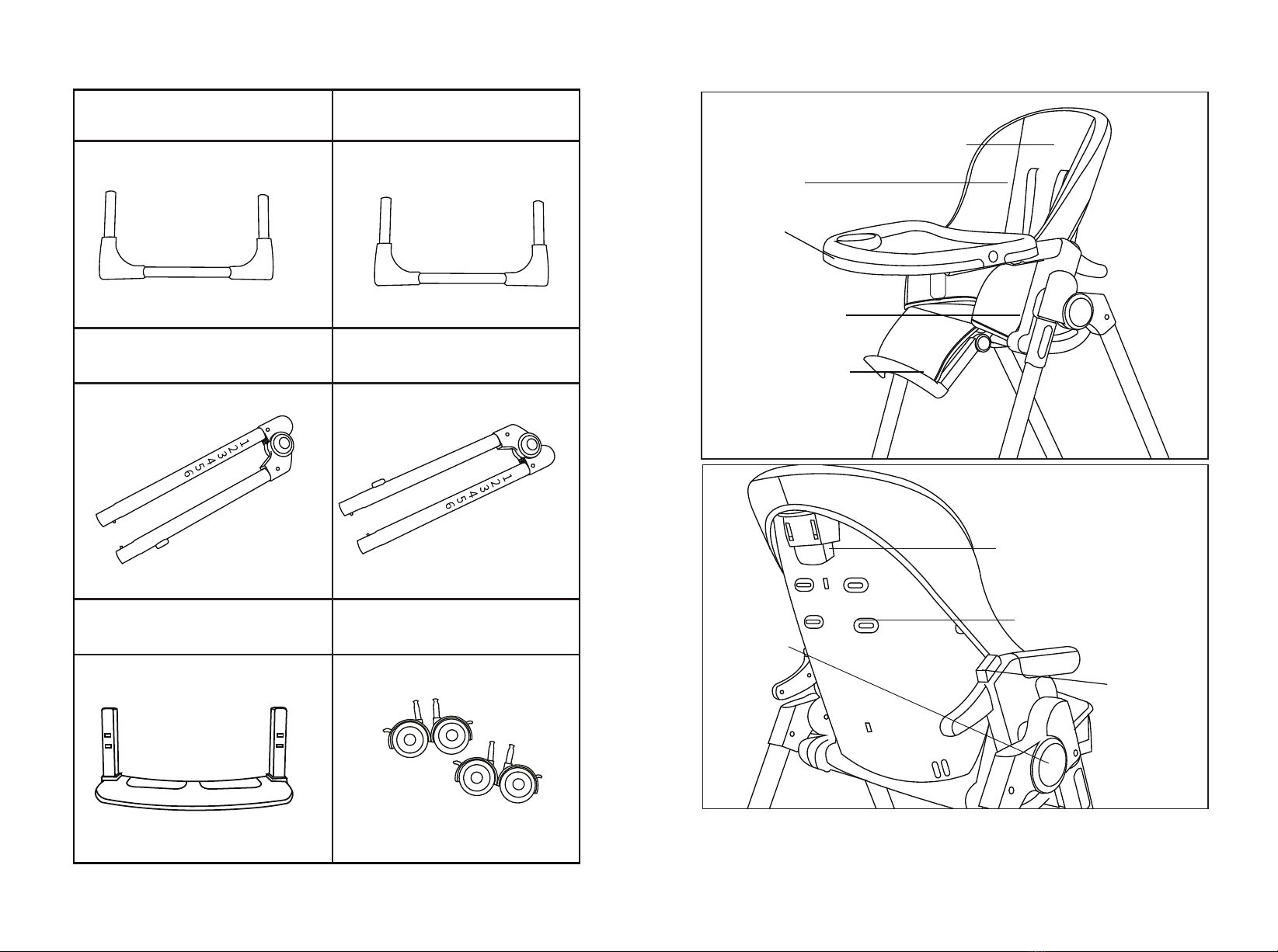 1
2
3
4
5
6

1
2
3
4
5
6