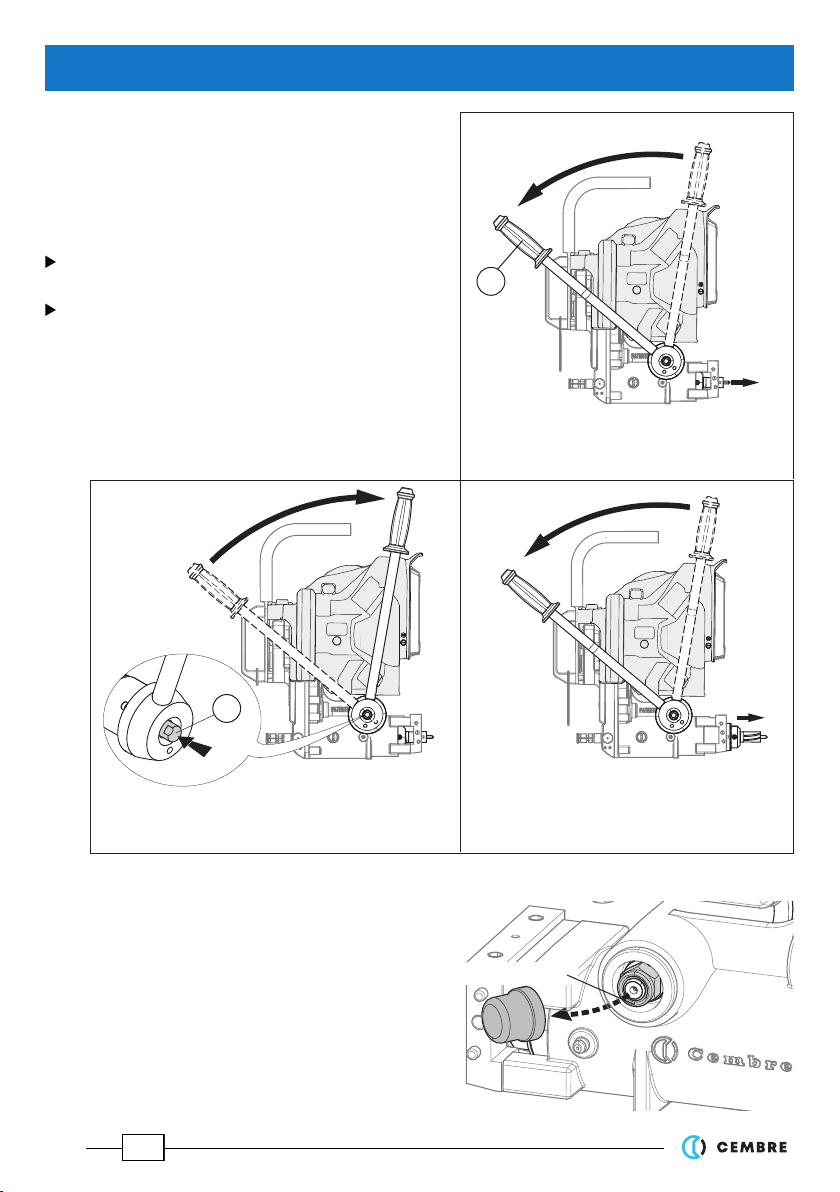 Cembre

CEMBRE