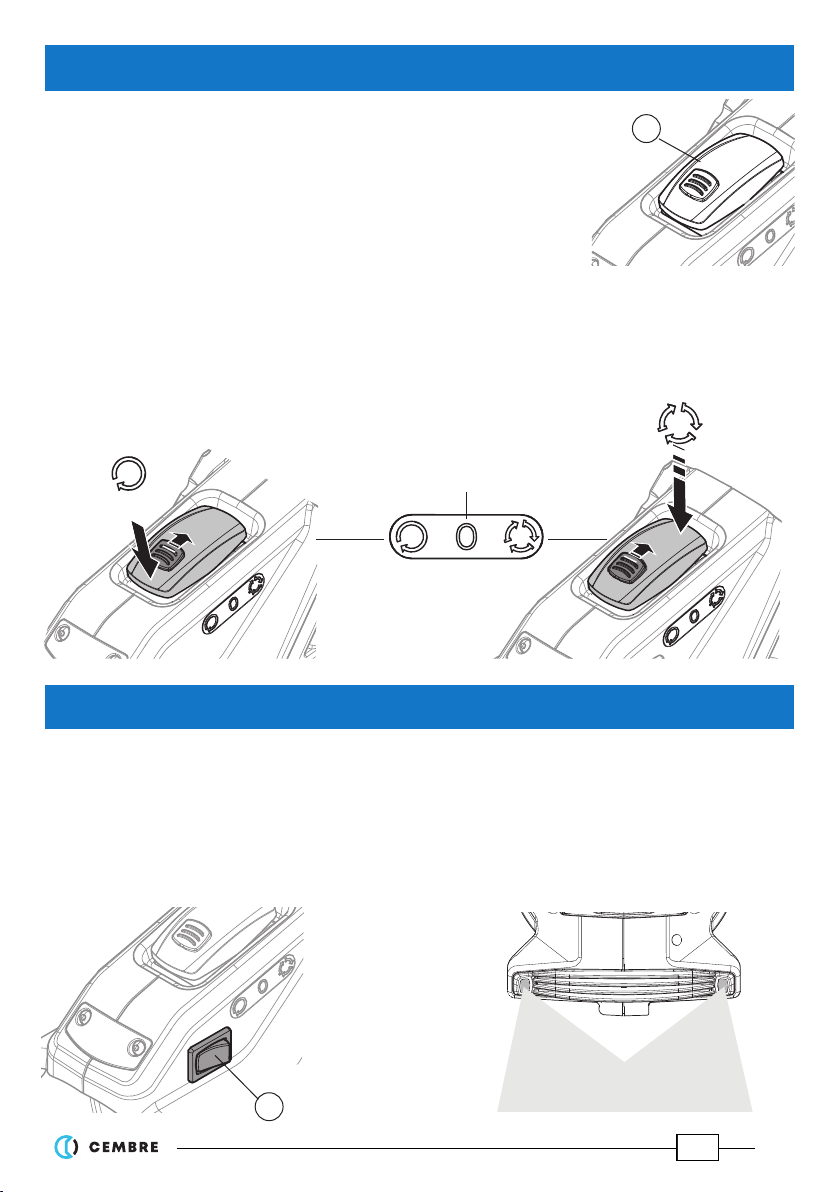 CEMBRE