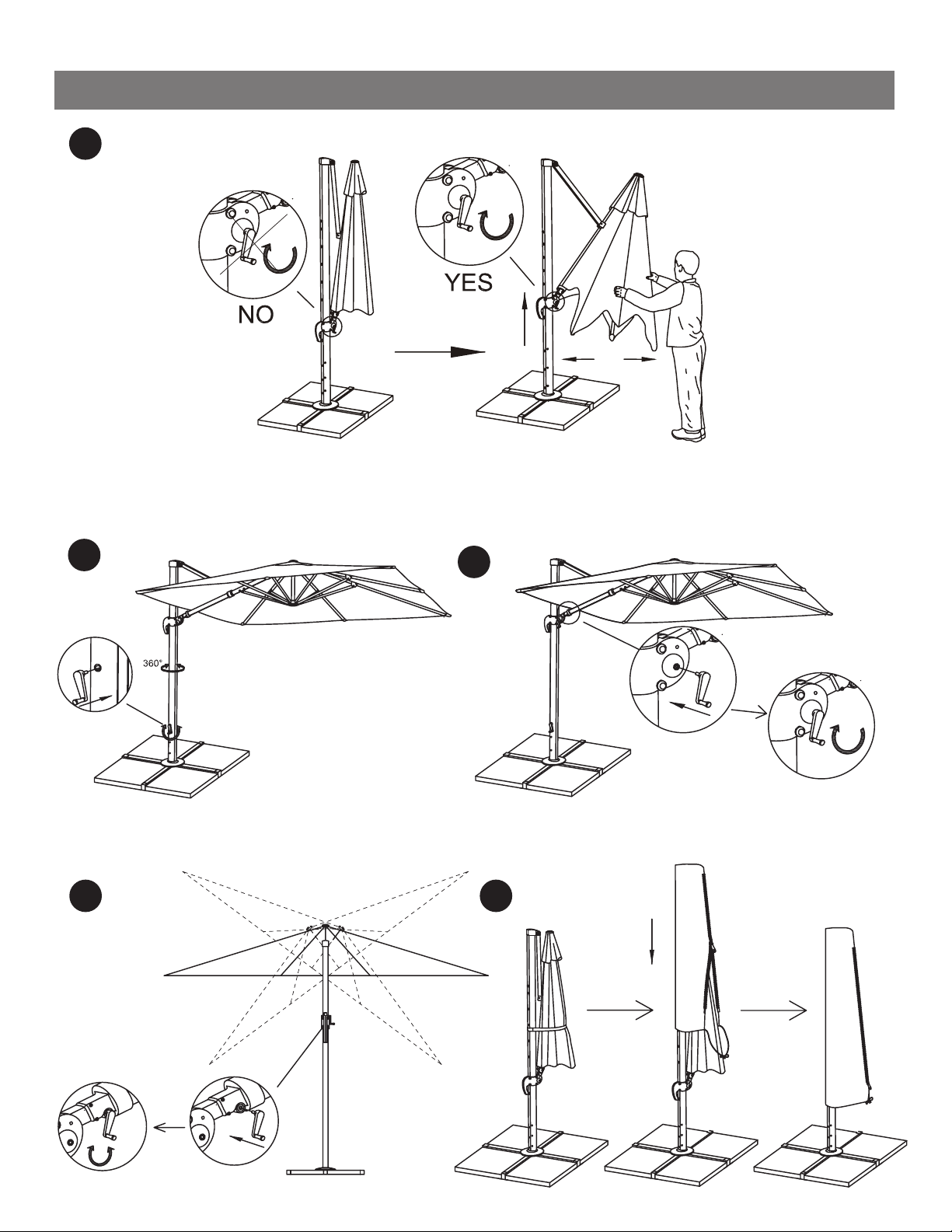 NO

YES

360°