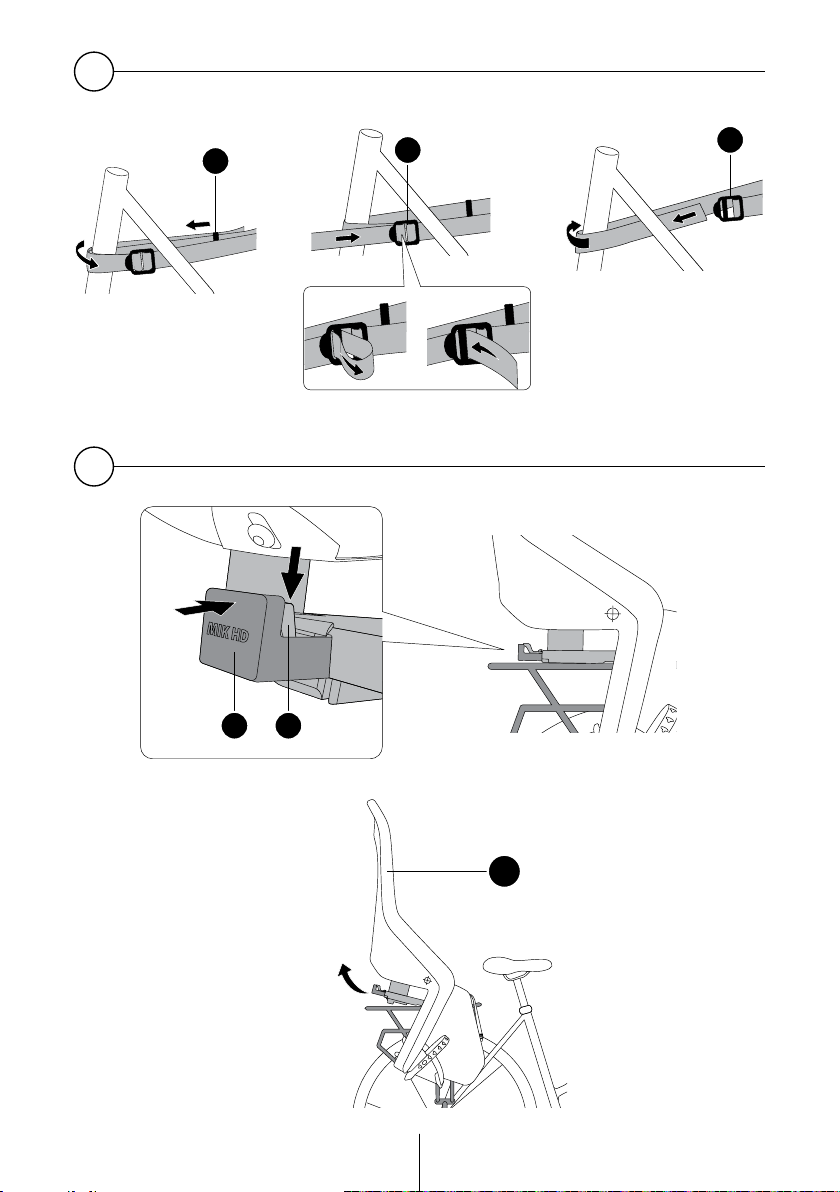 MIK HD