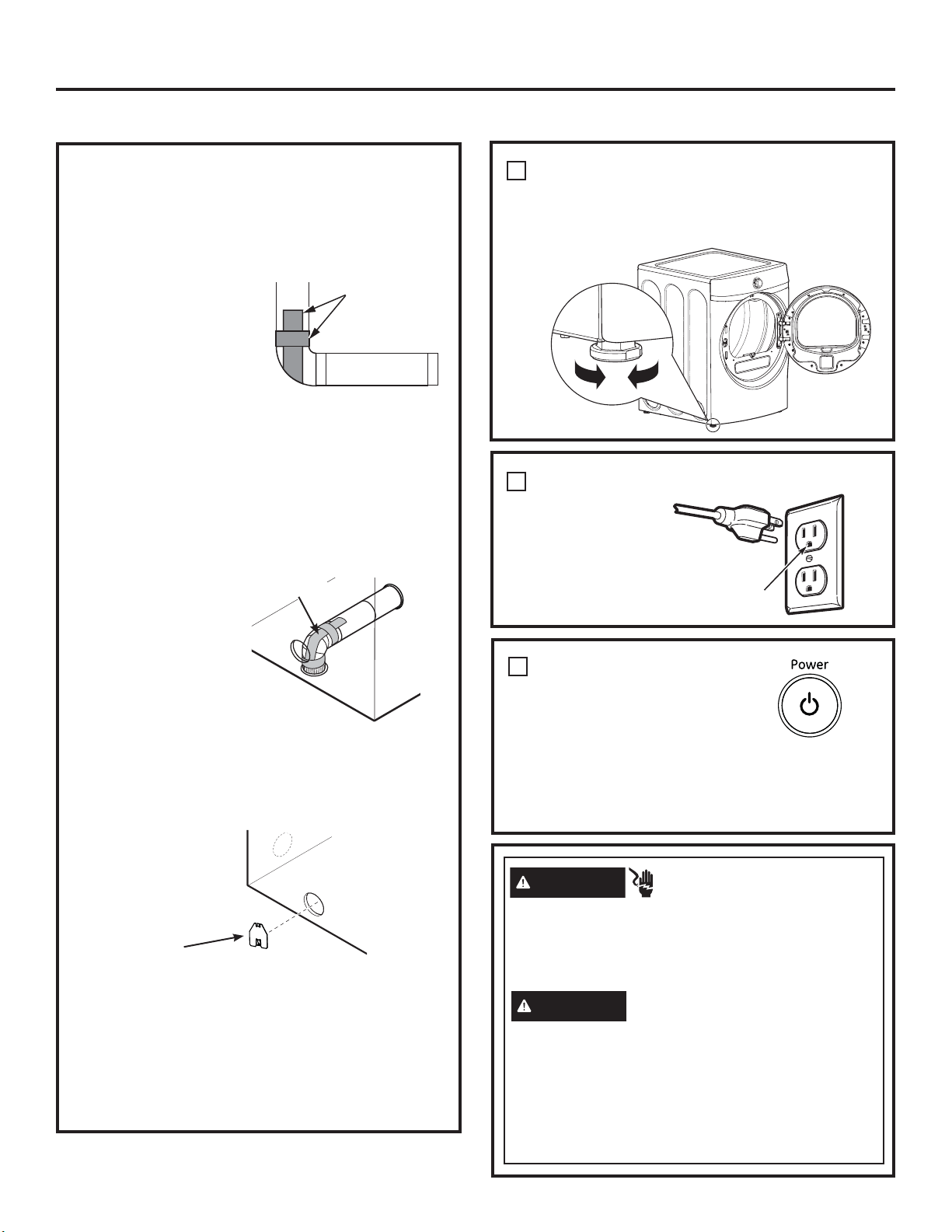 Power