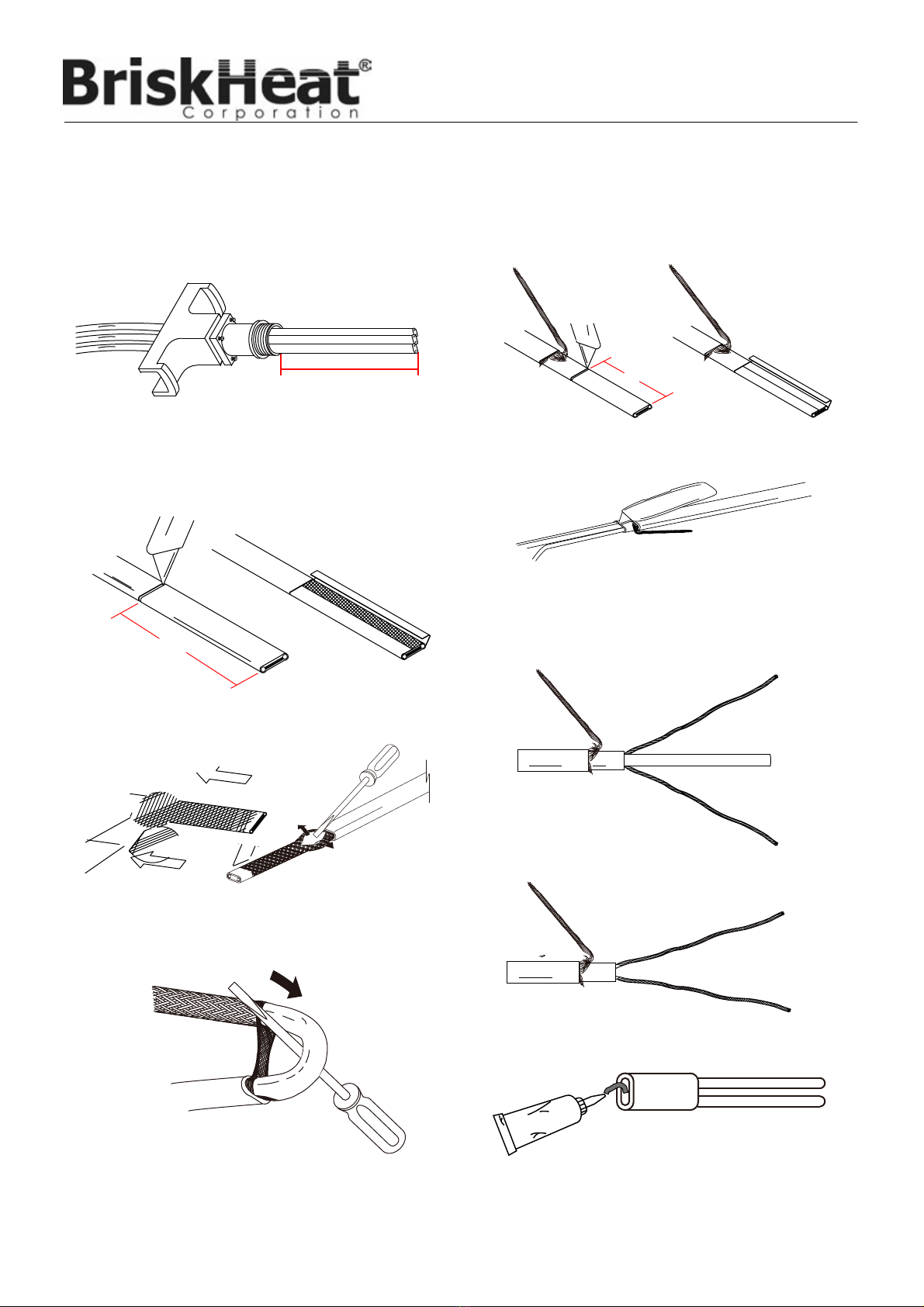 BriskHeat®
Corporation