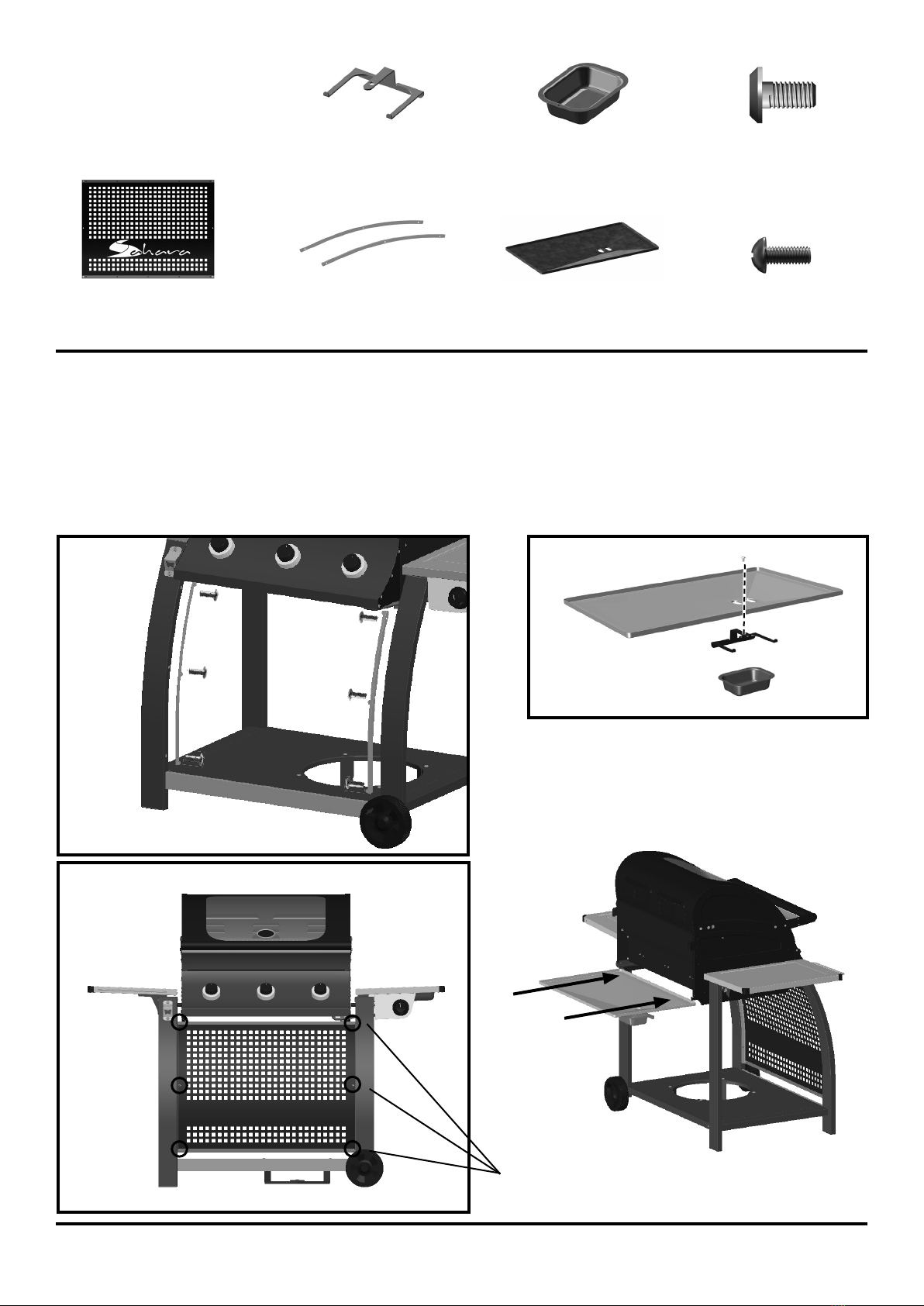 Sahara