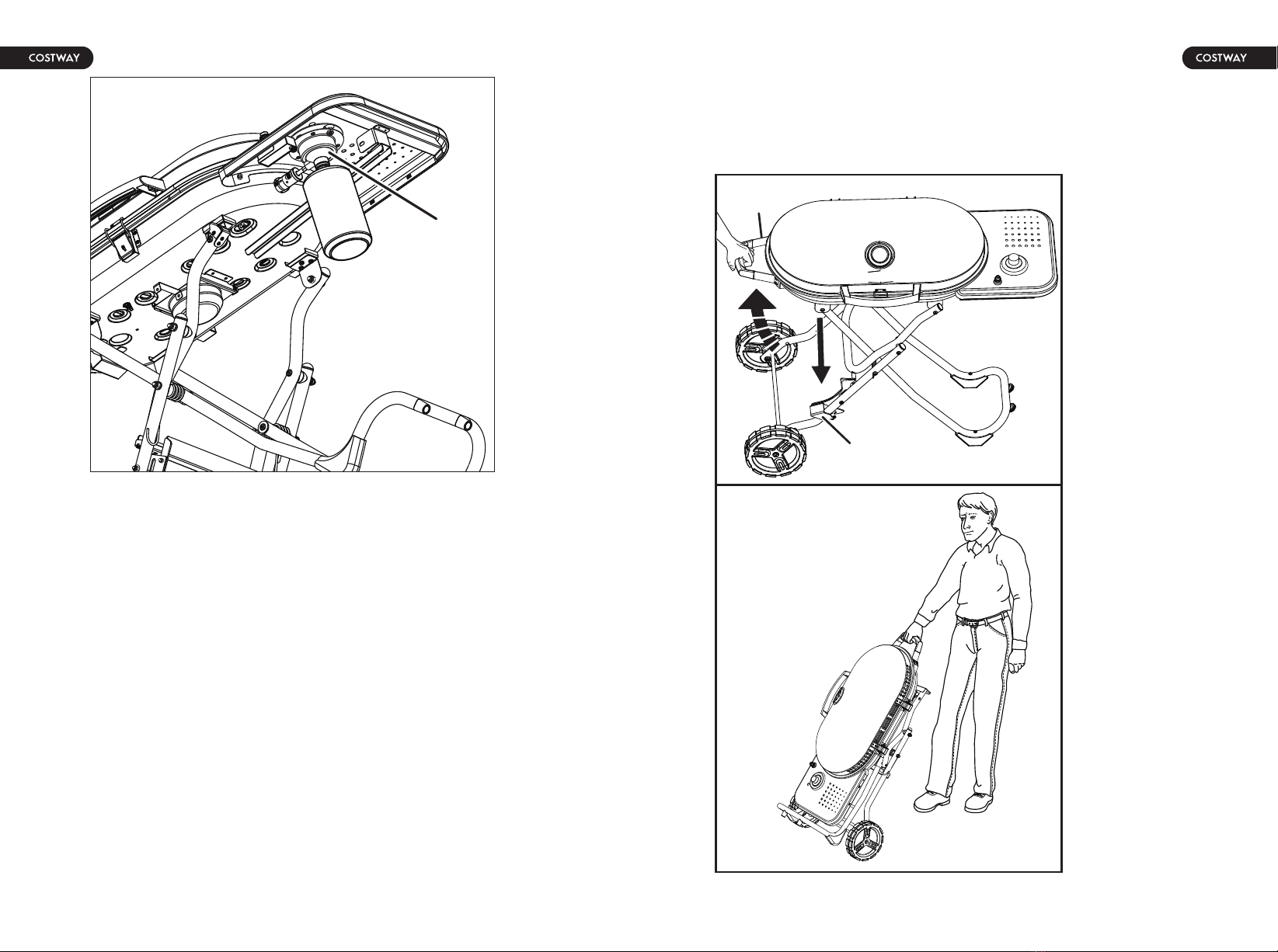 COSTWAY

COSTWAY