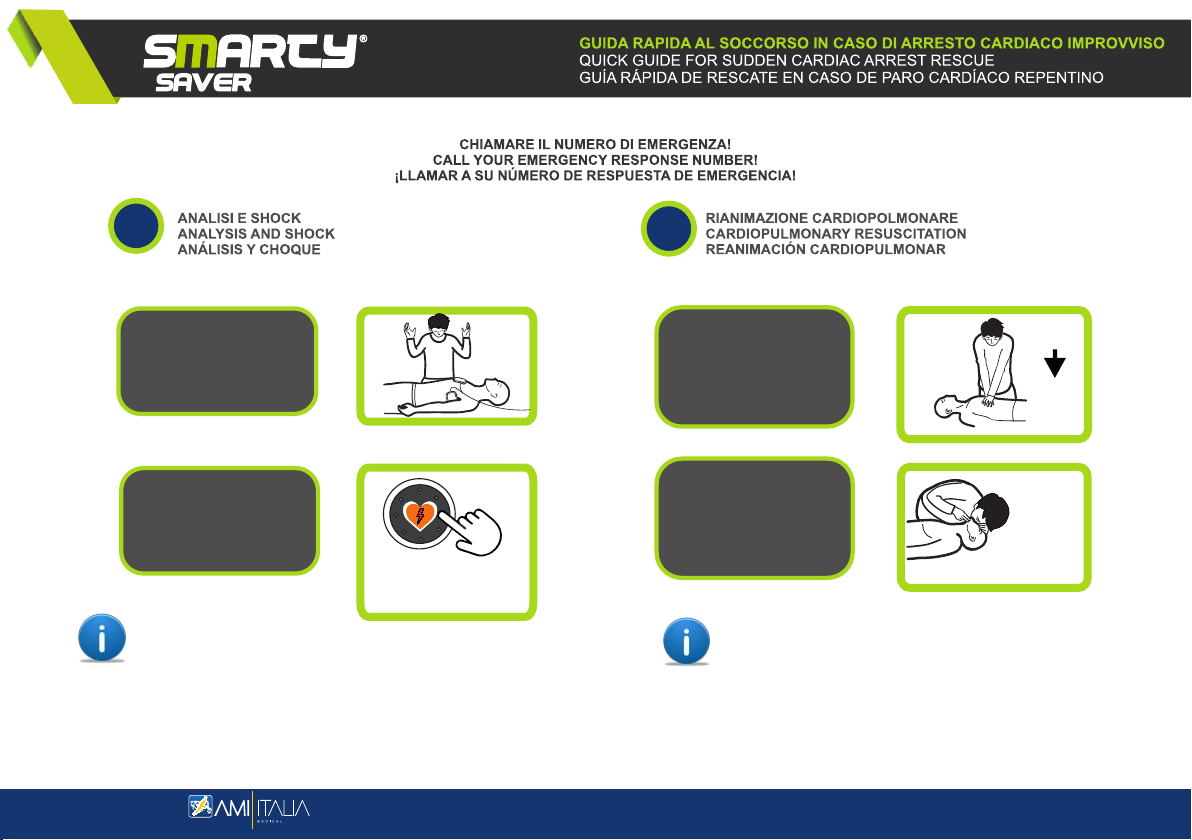 SMARTY®
SAVER

GUIDA RAPIDA AL SOCCORSO IN CASO DI ARRESTO CARDIACO IMPROVVISO
QUICK GUIDE FOR SUDDEN CARDIAC ARREST RESCUE
GUÍA RÁPIDA DE RESCATE EN CASO DE PARO CARDÍACO REPENTINO

CHIAMARE IL NUMERO DI EMERGENZA!
CALL YOUR EMERGENCY RESPONSE NUMBER!
¡LLAMAR A SU NÚMERO DE RESPUESTA DE EMERGENCIA!

ANALISI E SHOCK
ANALYSIS AND SHOCK
ANÁLISIS Y CHOQUE

RIANIMAZIONE CARDIOPOLMONARE
CARDIOPULMONARY RESUSCITATION
REANIMACIÓN CARDIOPULMONAR

AMI ITALIA
MEDICAL