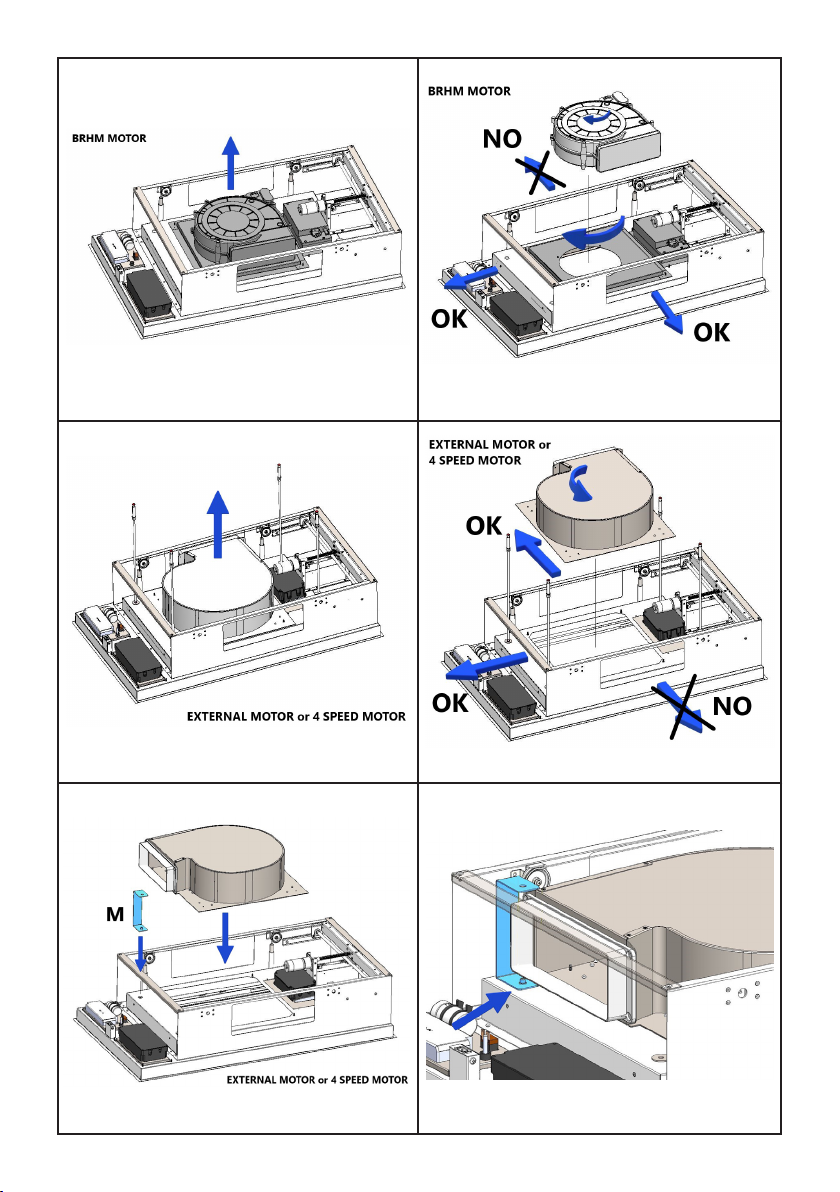 BRHM MOTOR

BRHM MOTOR

NO

OK

OK

EXTERNAL MOTOR or 4 SPEED MOTOR

EXTERNAL MOTOR or 4 SPEED MOTOR

OK

OK

NO

M

EXTERNAL MOTOR or 4 SPEED MOTOR