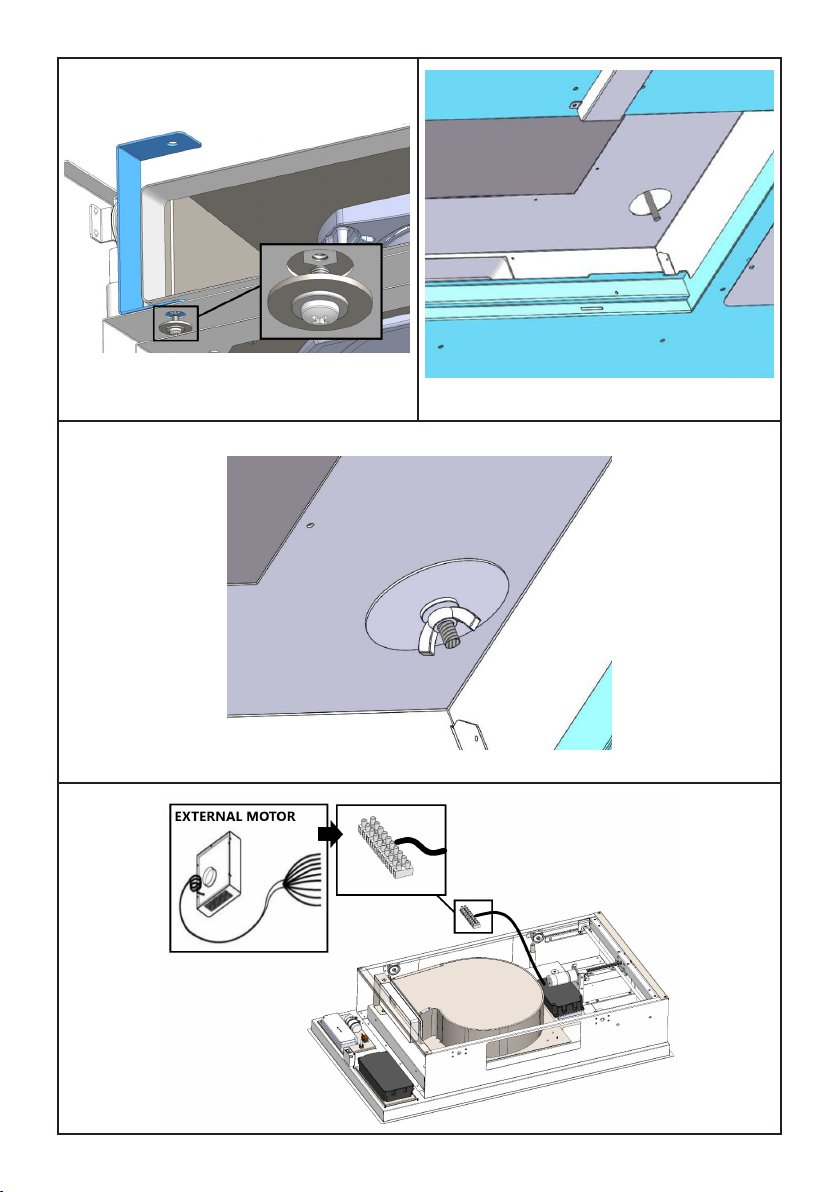 EXTERNAL MOTOR