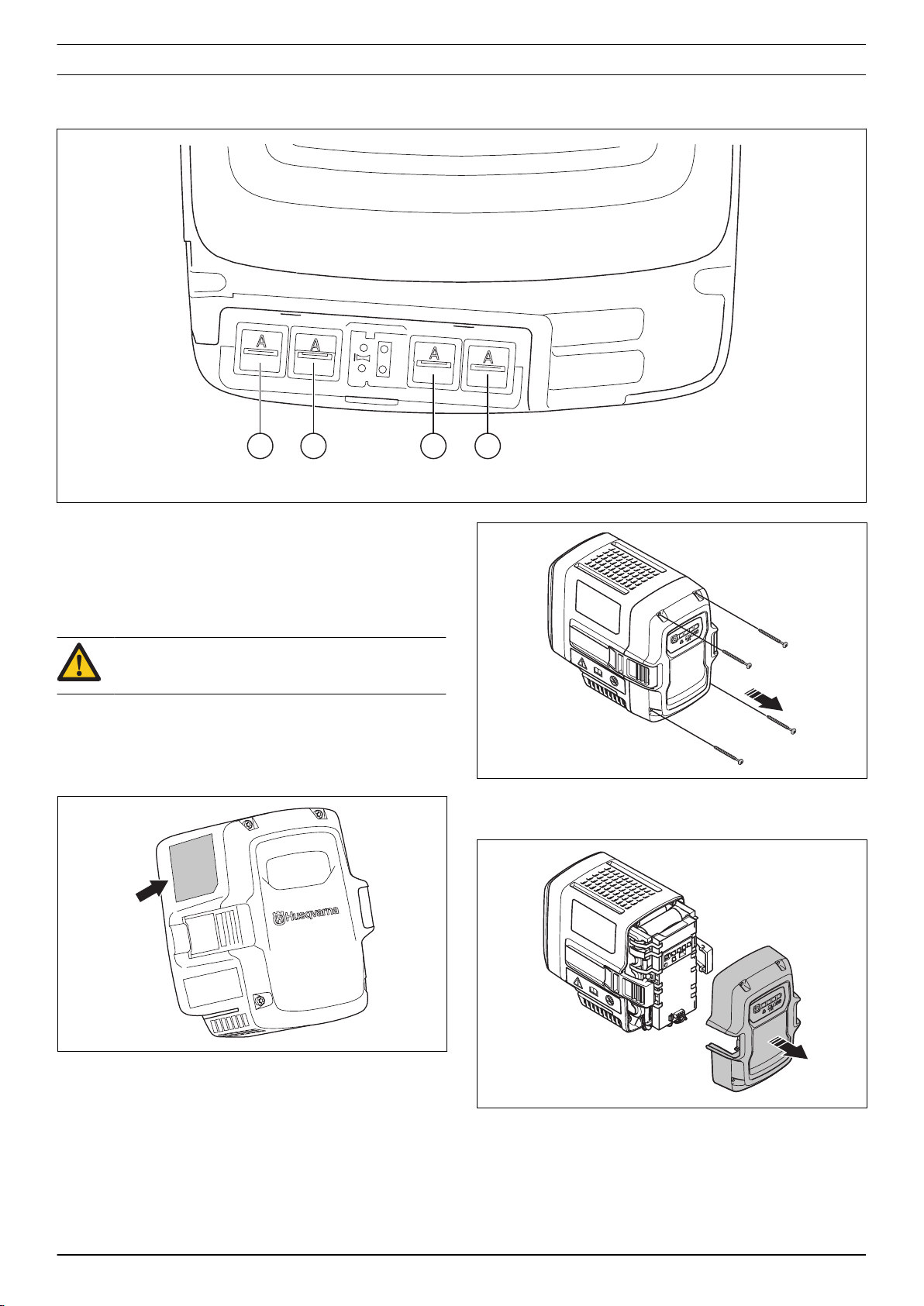 A

A

A

A

Husqvarna