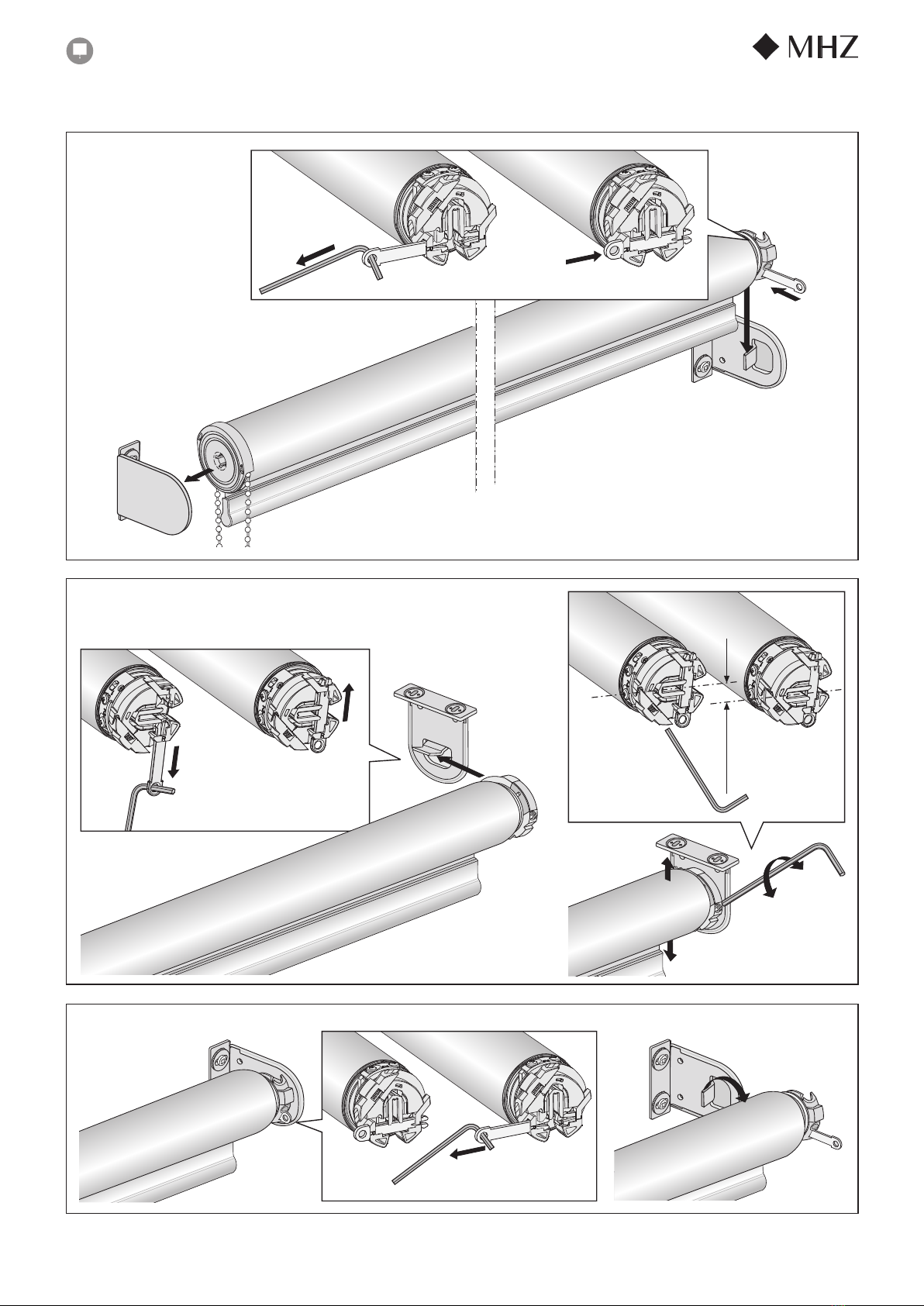 MHZ