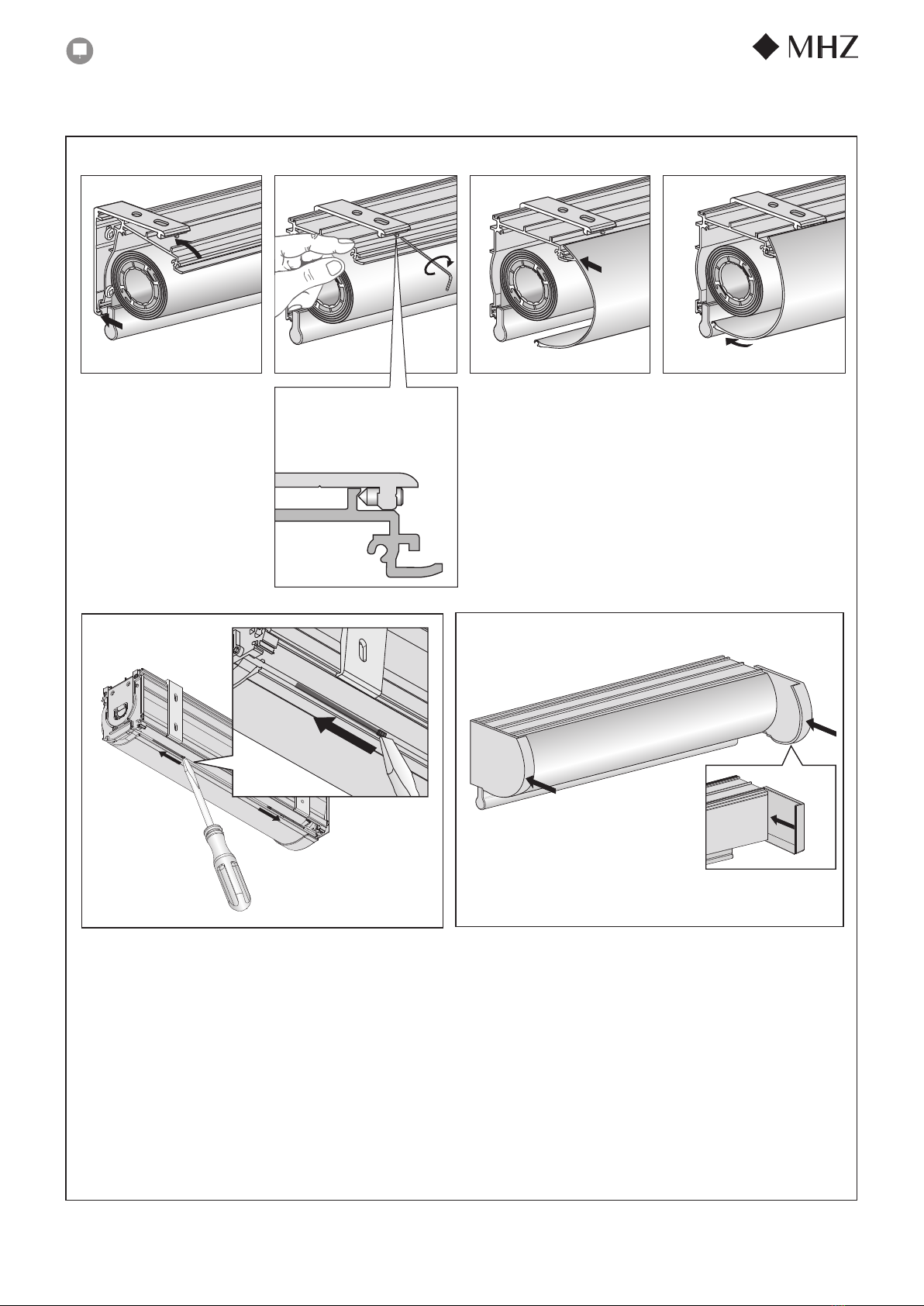 MHZ