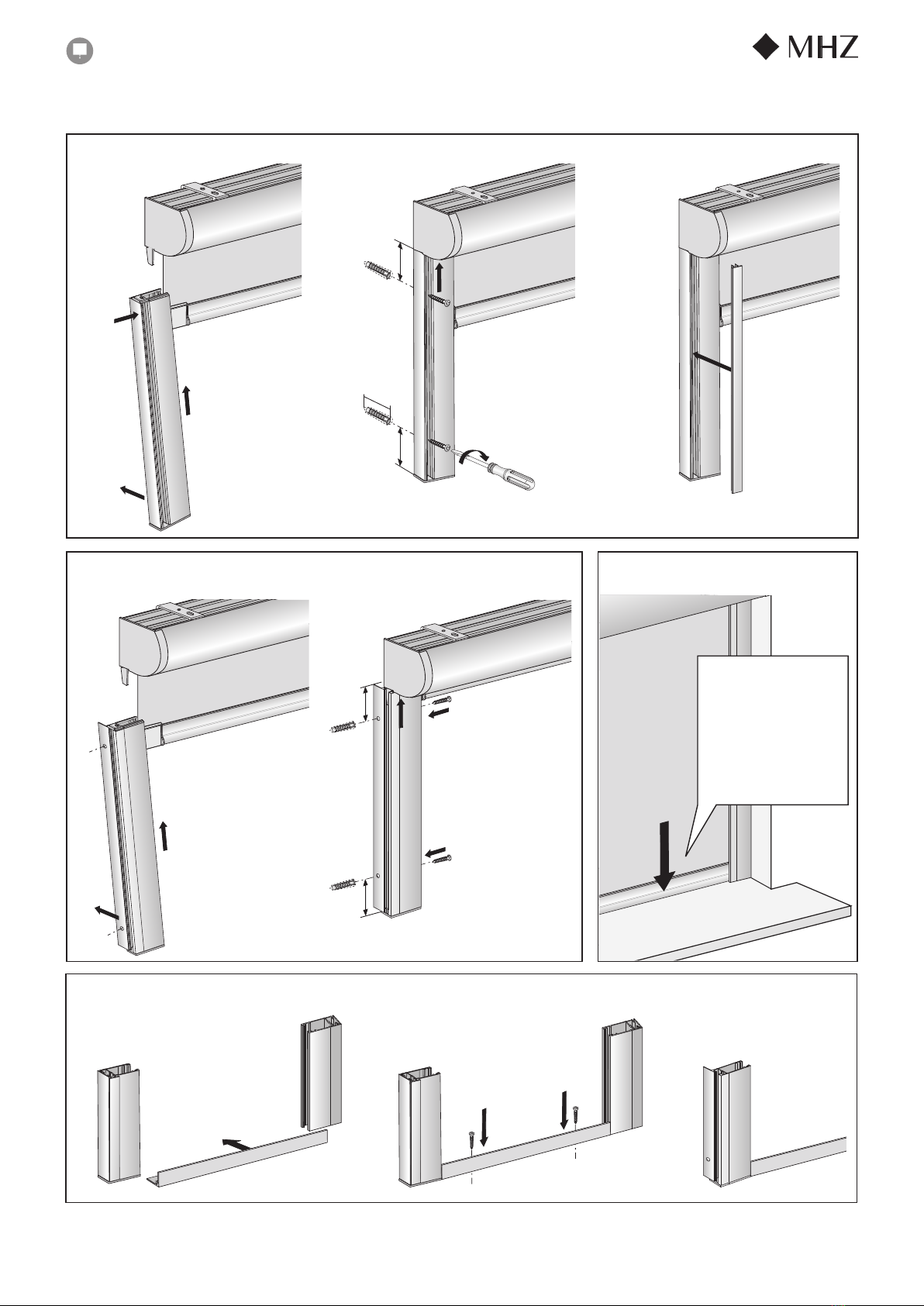 MHZ