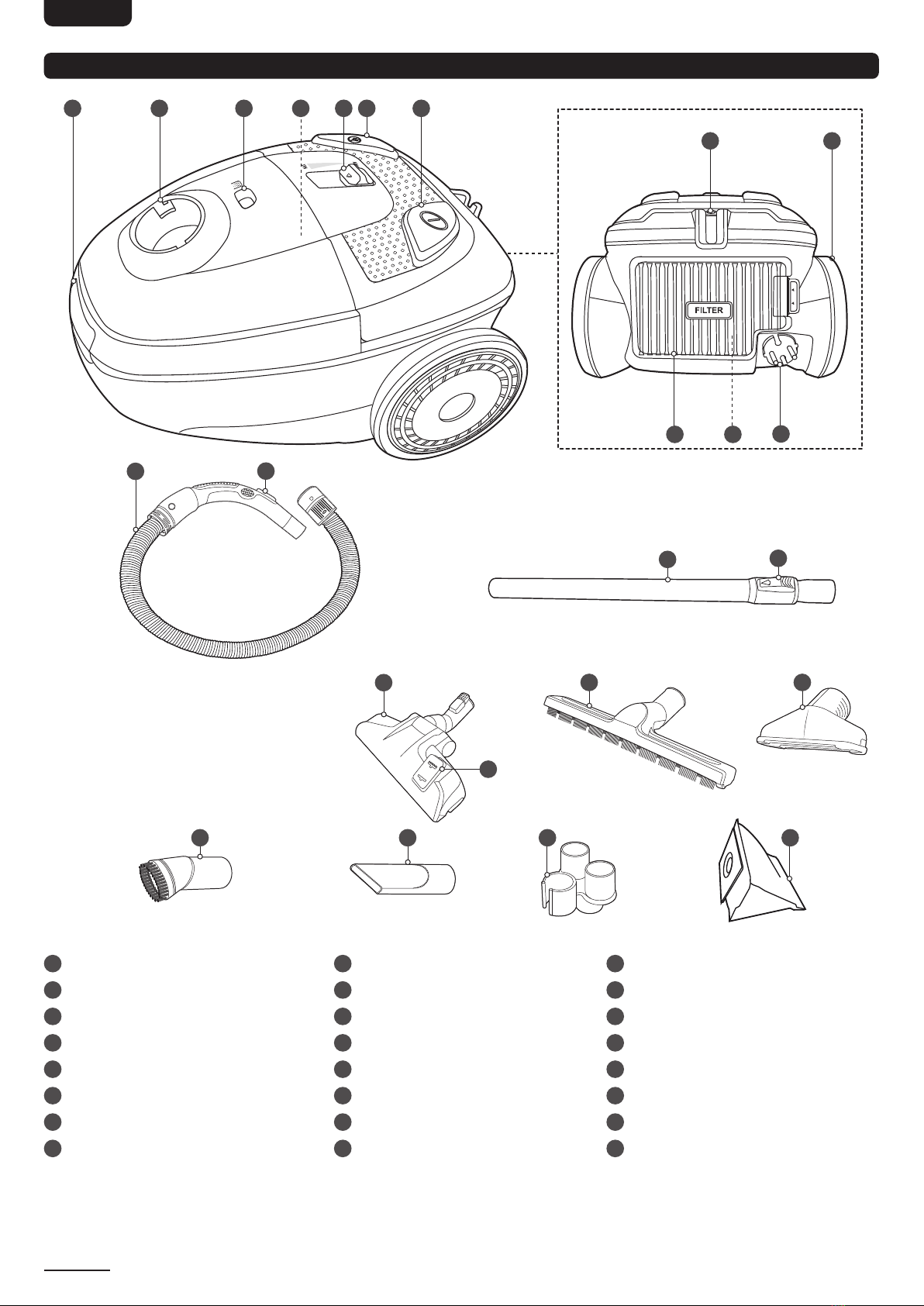 FILTER